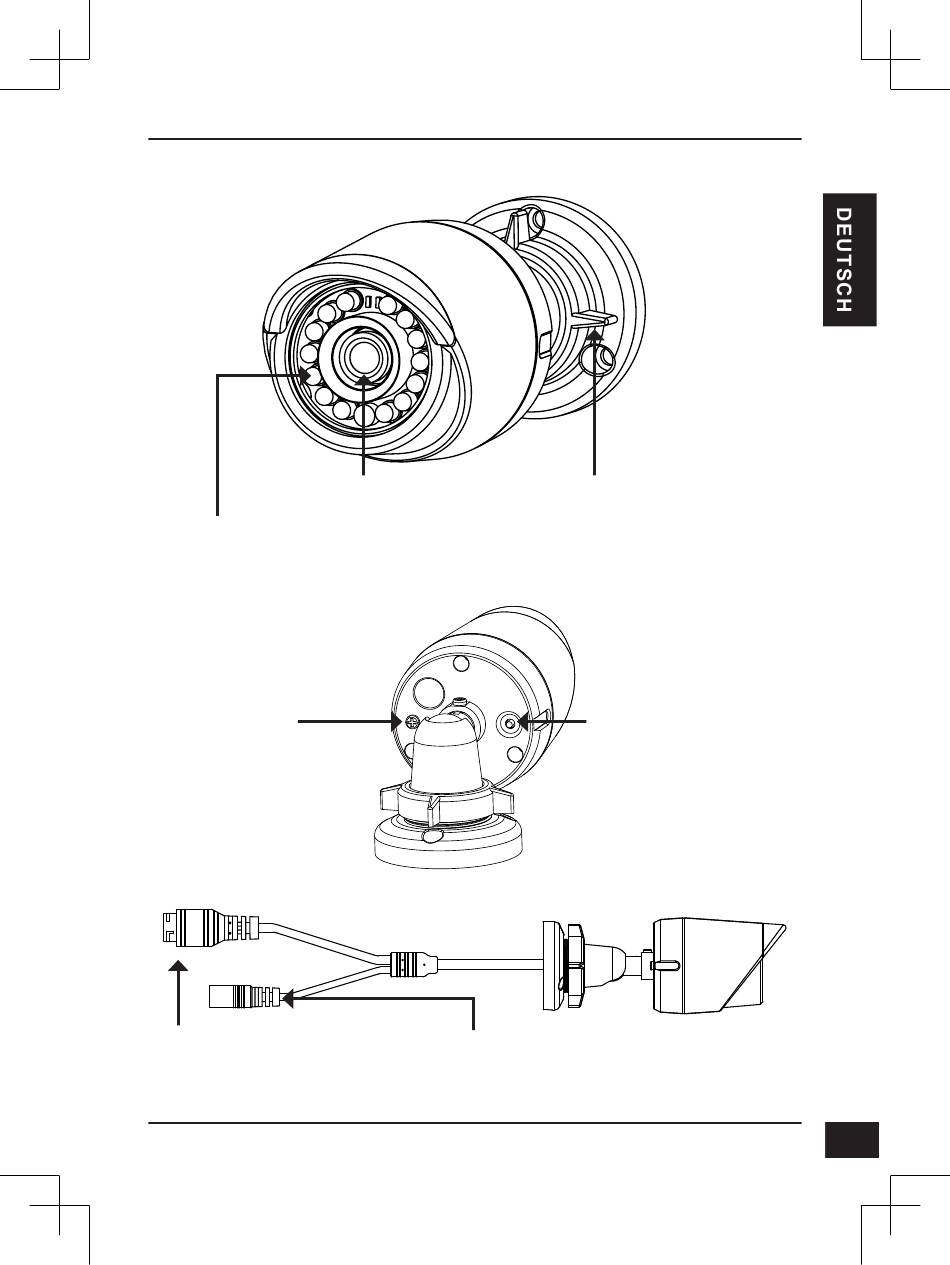 DEUTSCH