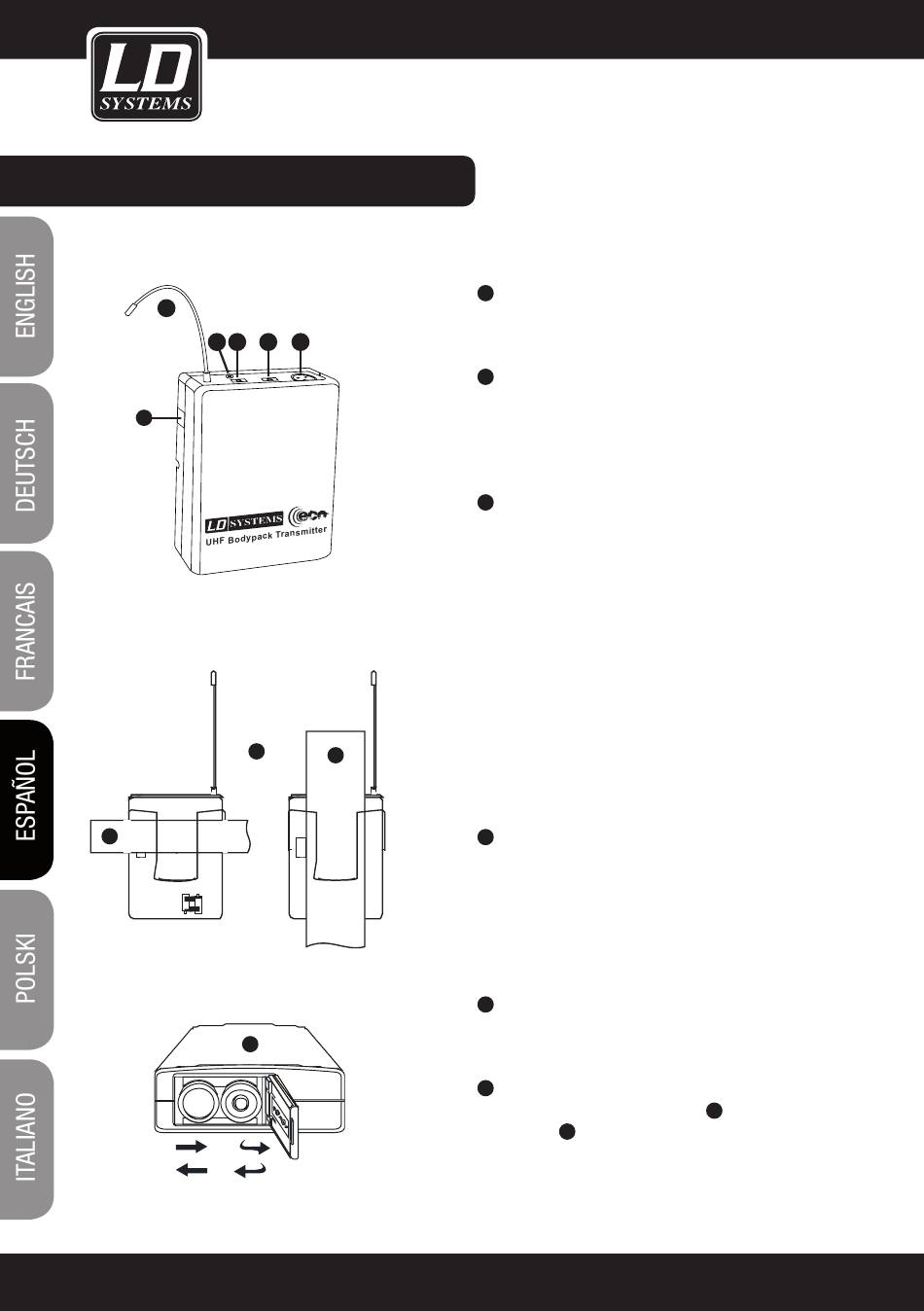 LD SYSTEMS

ENGLISH

DEUTSCH

FRANCAIS

ESPAÑOL

POLSKI

ITALIANO

LD SYSTEMS eco
UHF Bodypack Transmitter