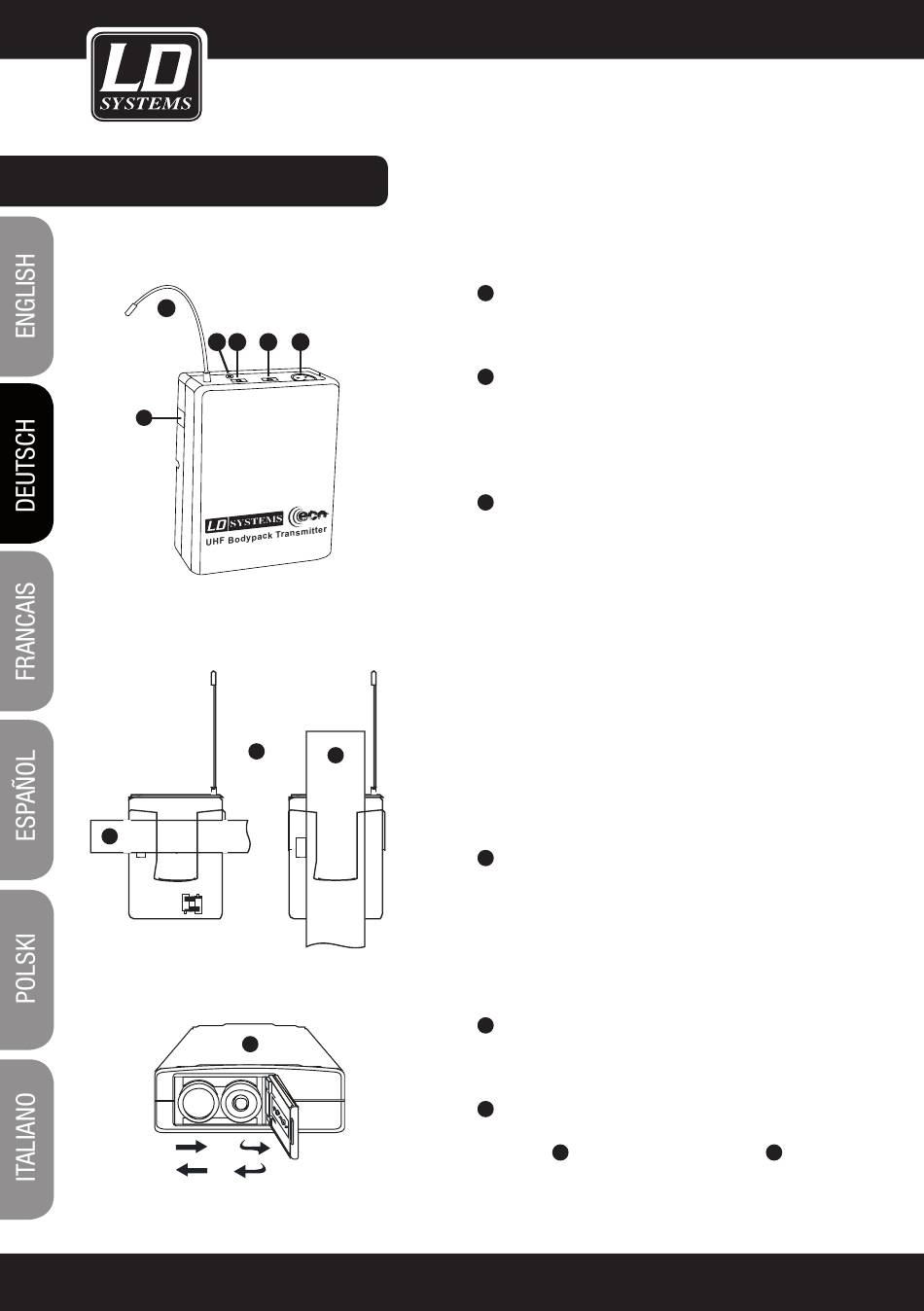 LD
SYSTEMS

ENGLISH

DEUTSCH

FRANCAIS

ESPAÑOL

POLSKI

ITALIANO

LD SYSTEMS eco
UHF Bodypack Transmitter