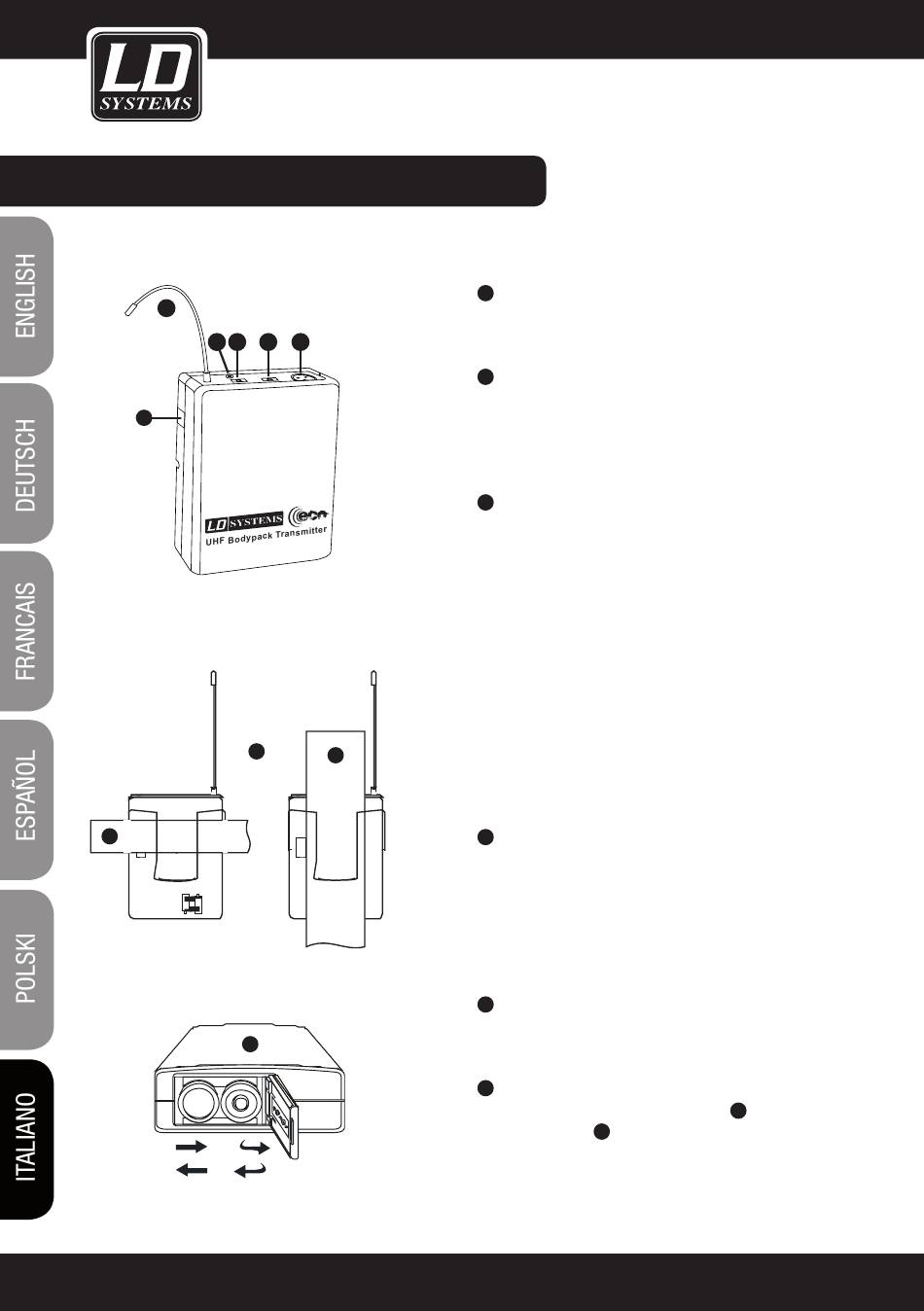 LD SYSTEMS

ENGLISH

DEUTSCH

FRANCAIS

ESPAÑOL

POLSKI

ITALIANO

LD SYSTEMS eco UHF Bodypack Transmitter