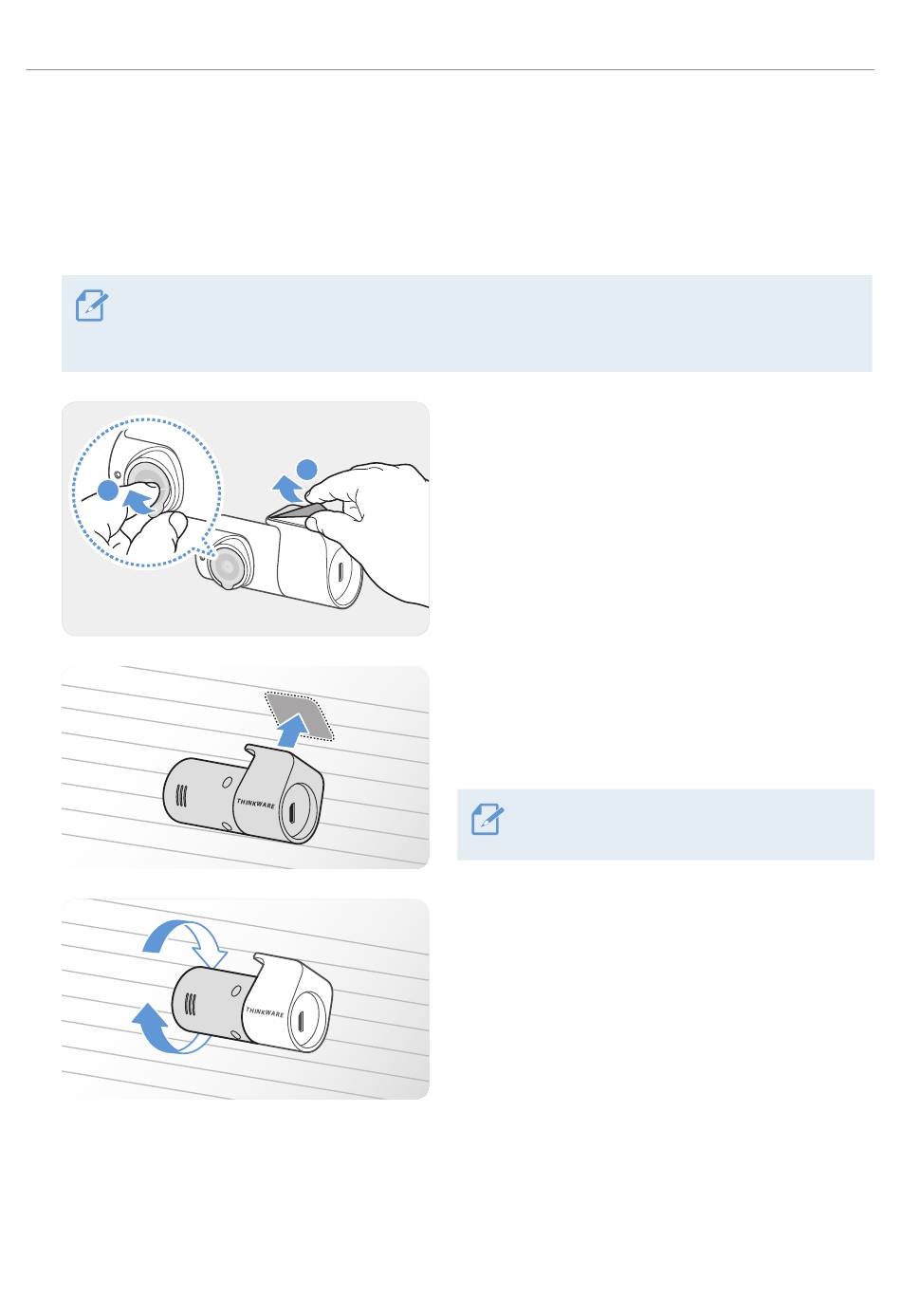 THINKWARE

THINKWARE