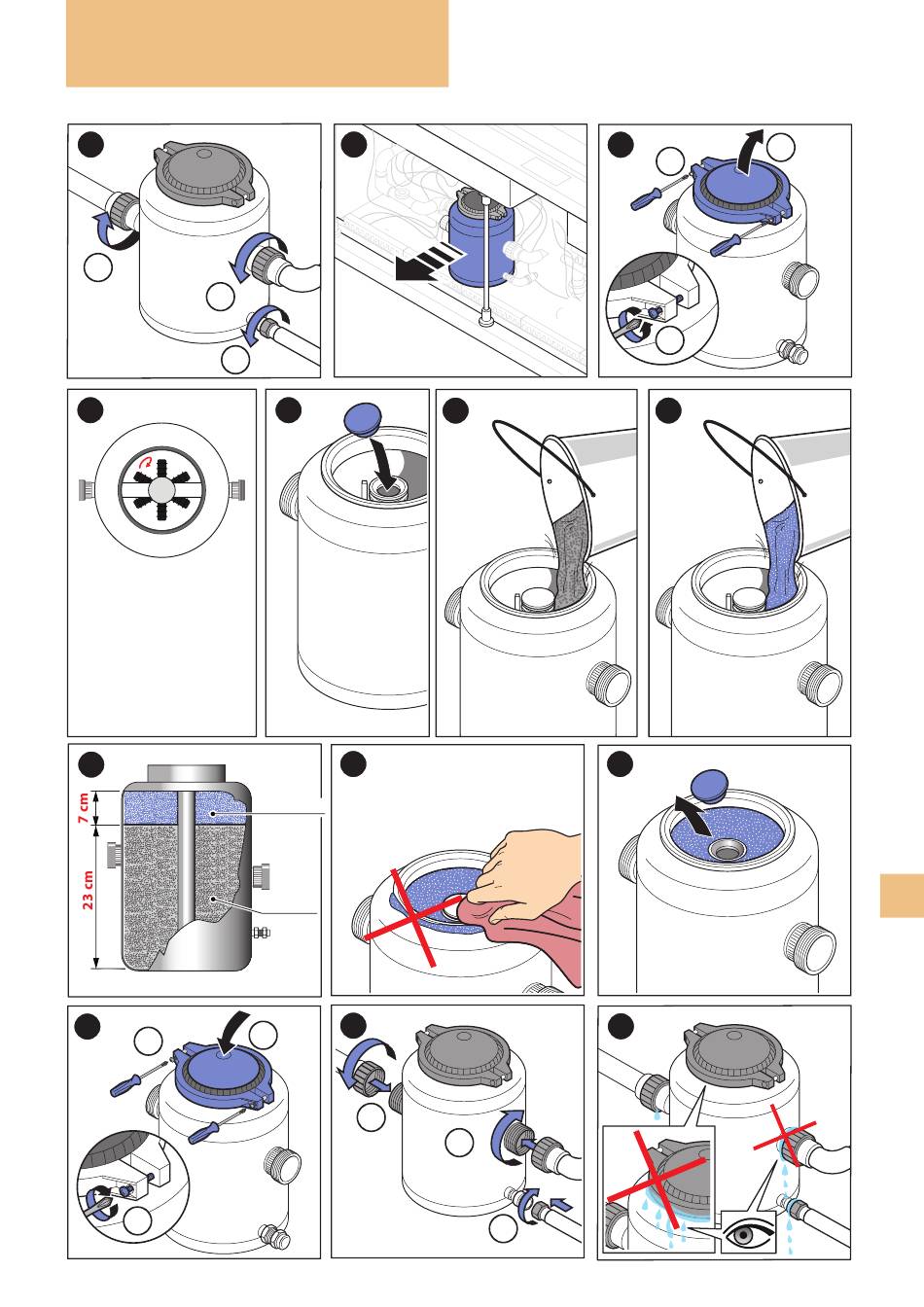 7 cm

23 cm