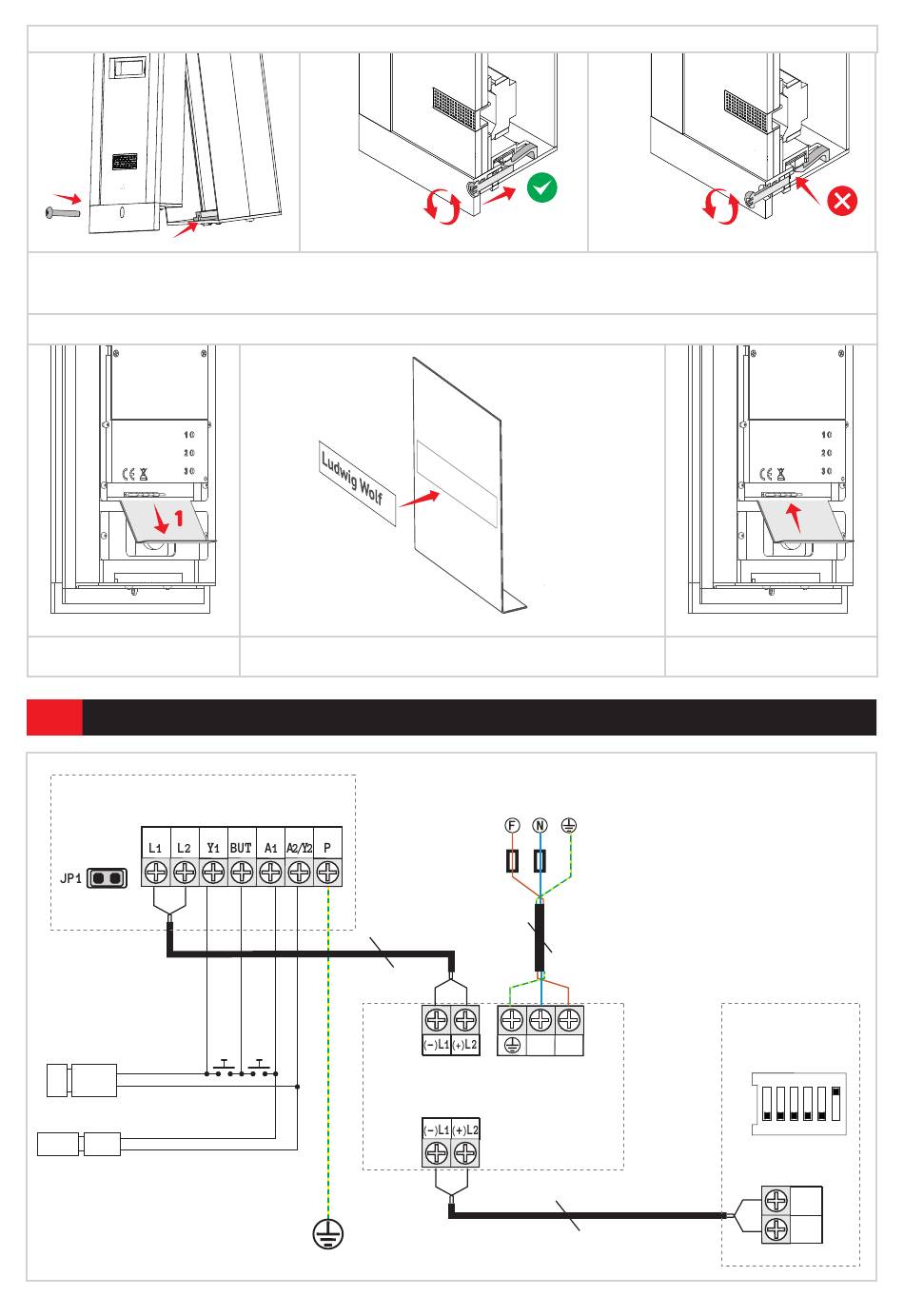 10
20
30
1

Ludwig Wolf

10
20
30

L1 L2 Y1 BUT A1 A2/Y2 P
JP1

F N

(-)L1 (+)L2

(-)L1 (+)L2