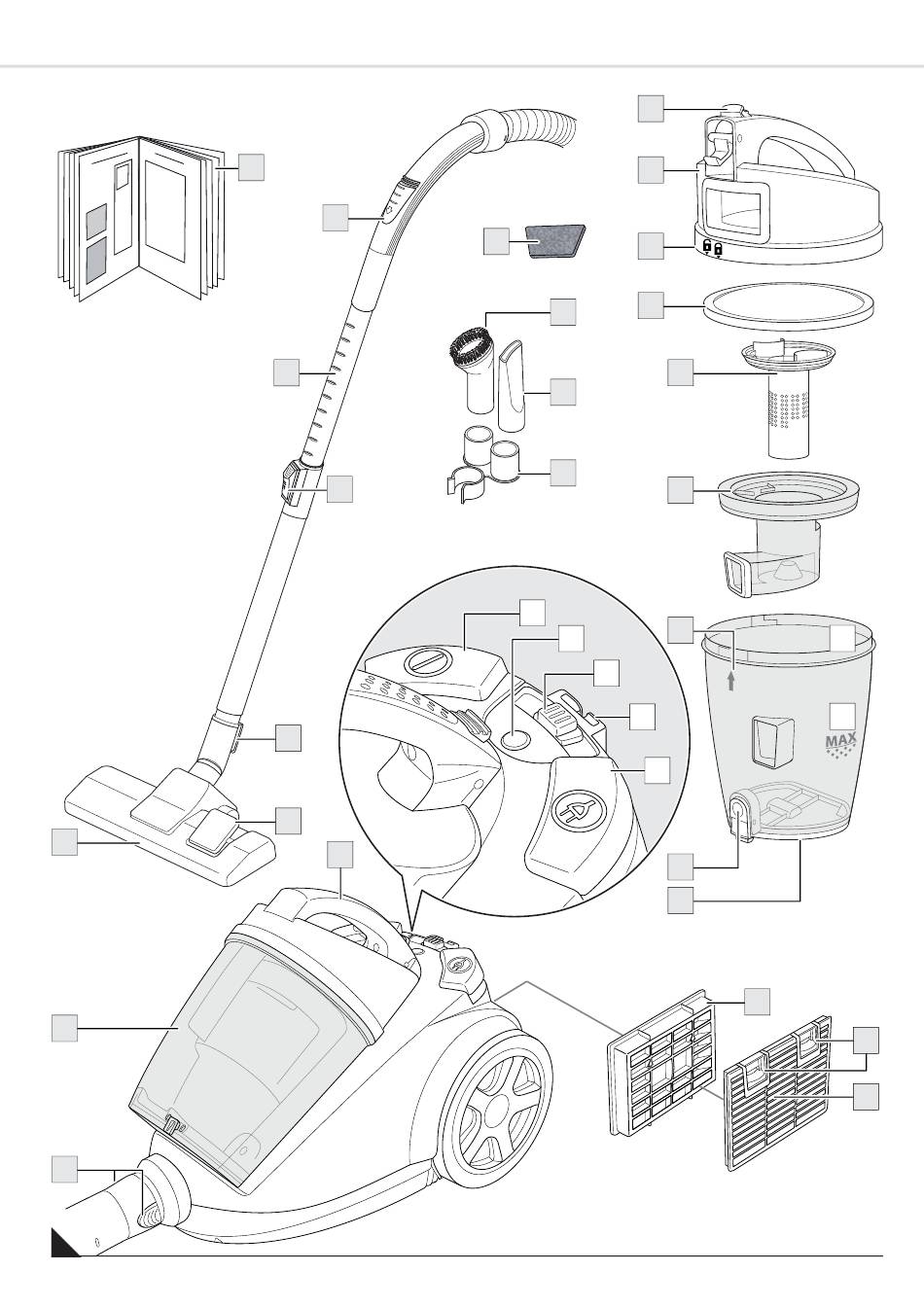 MAX