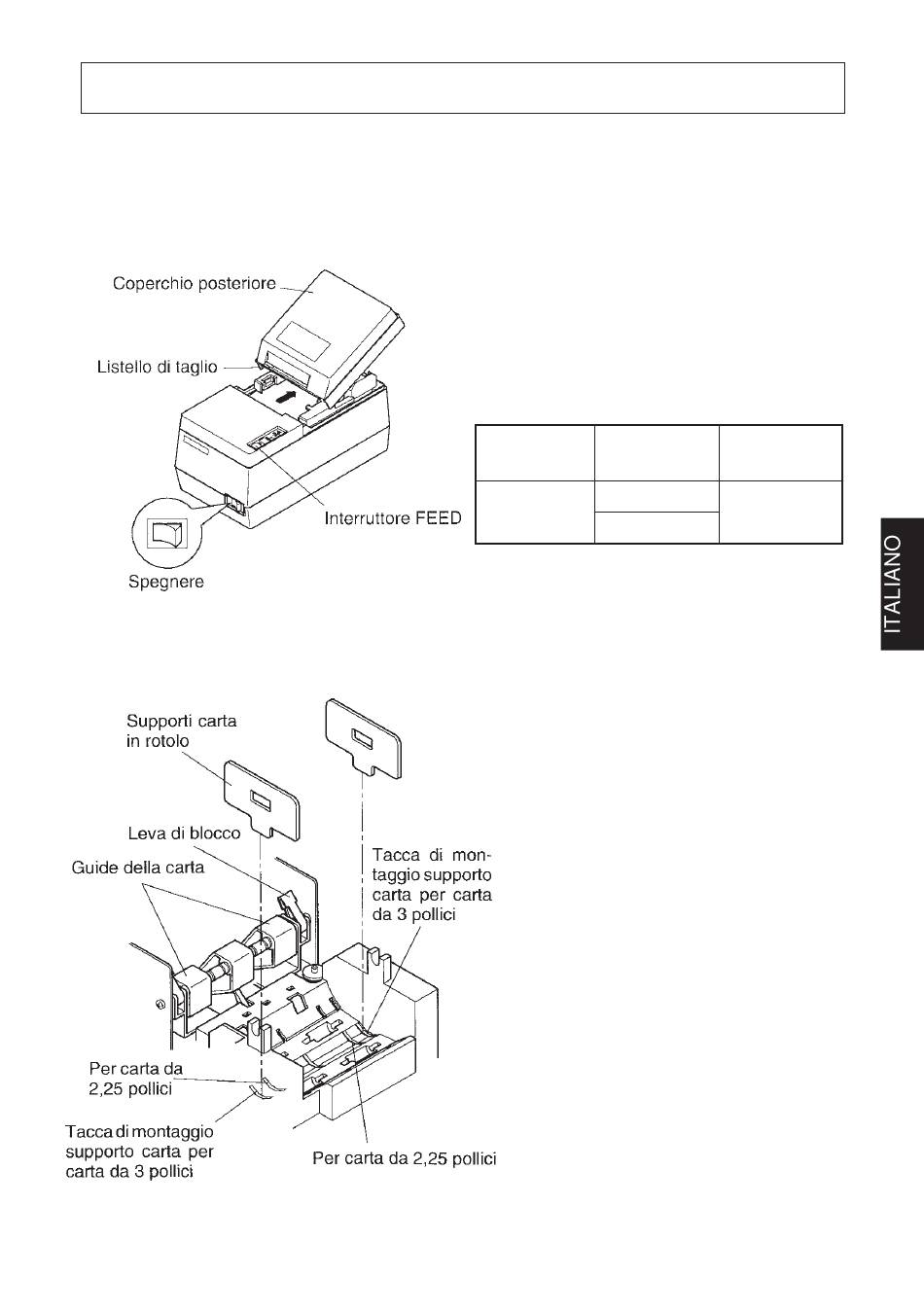 Coperchio posteriore

Listello di taglio

Interruttore FEED

Spegnere

ITALIANO

Supporti carta in rotolo

Leva di blocco

Guide della carta

Tacca di montaggio supporto carta per carta da 3 pollici

Per carta da 2,25 pollici

Tacca di montaggio supporto carta per carta da 3 pollici

Per carta da 2,25 pollici