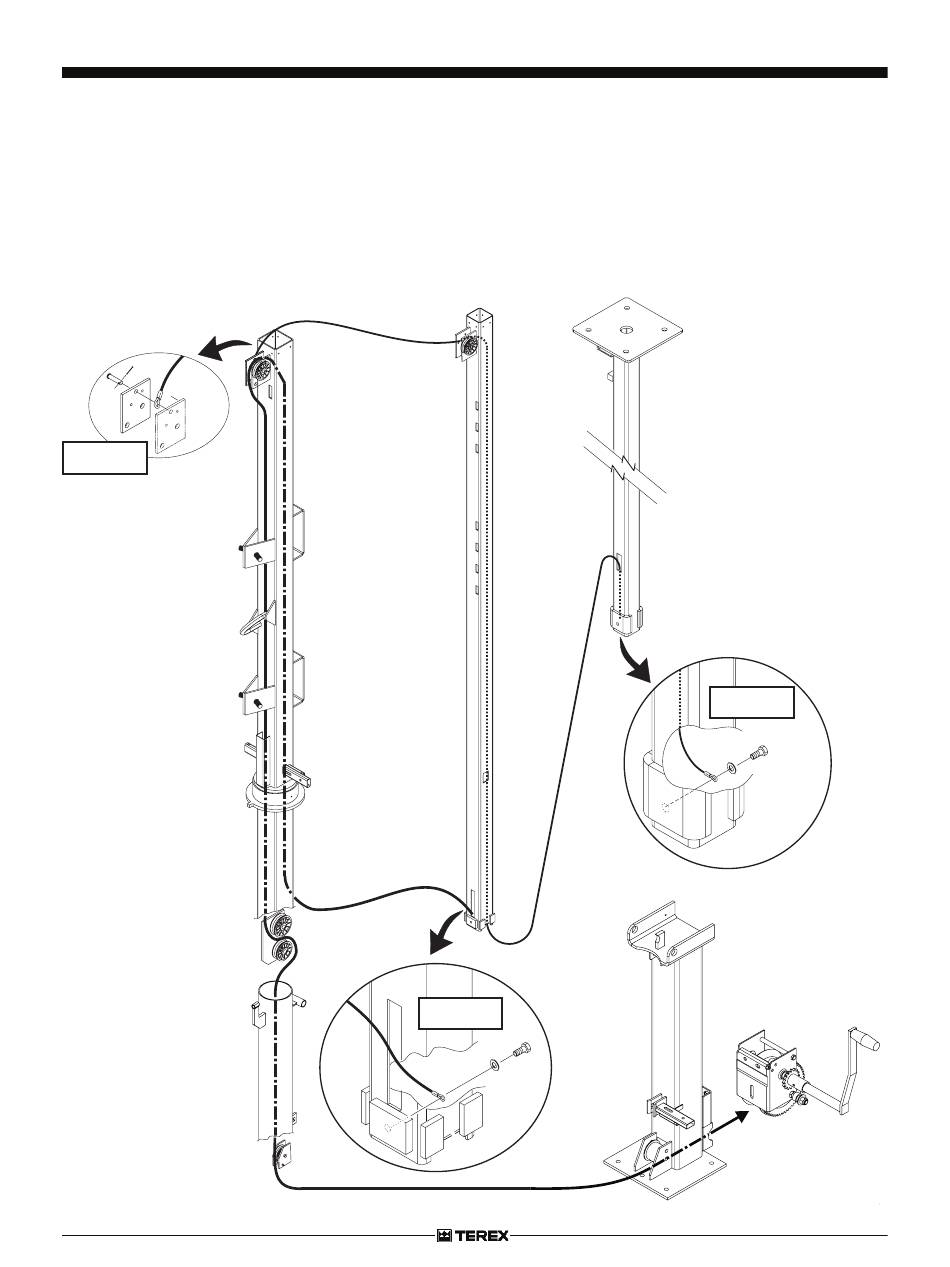 TEREX