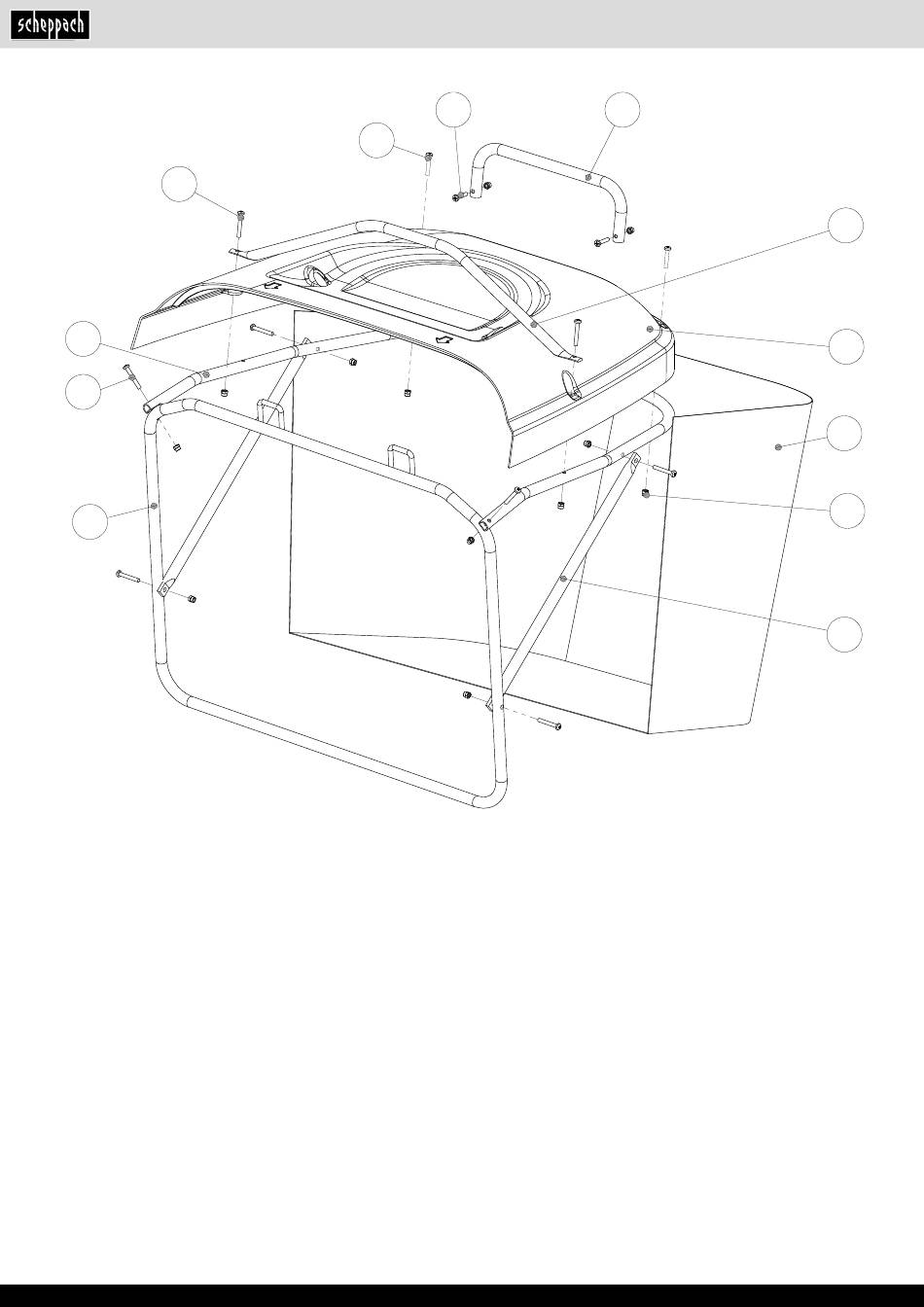 scheppach