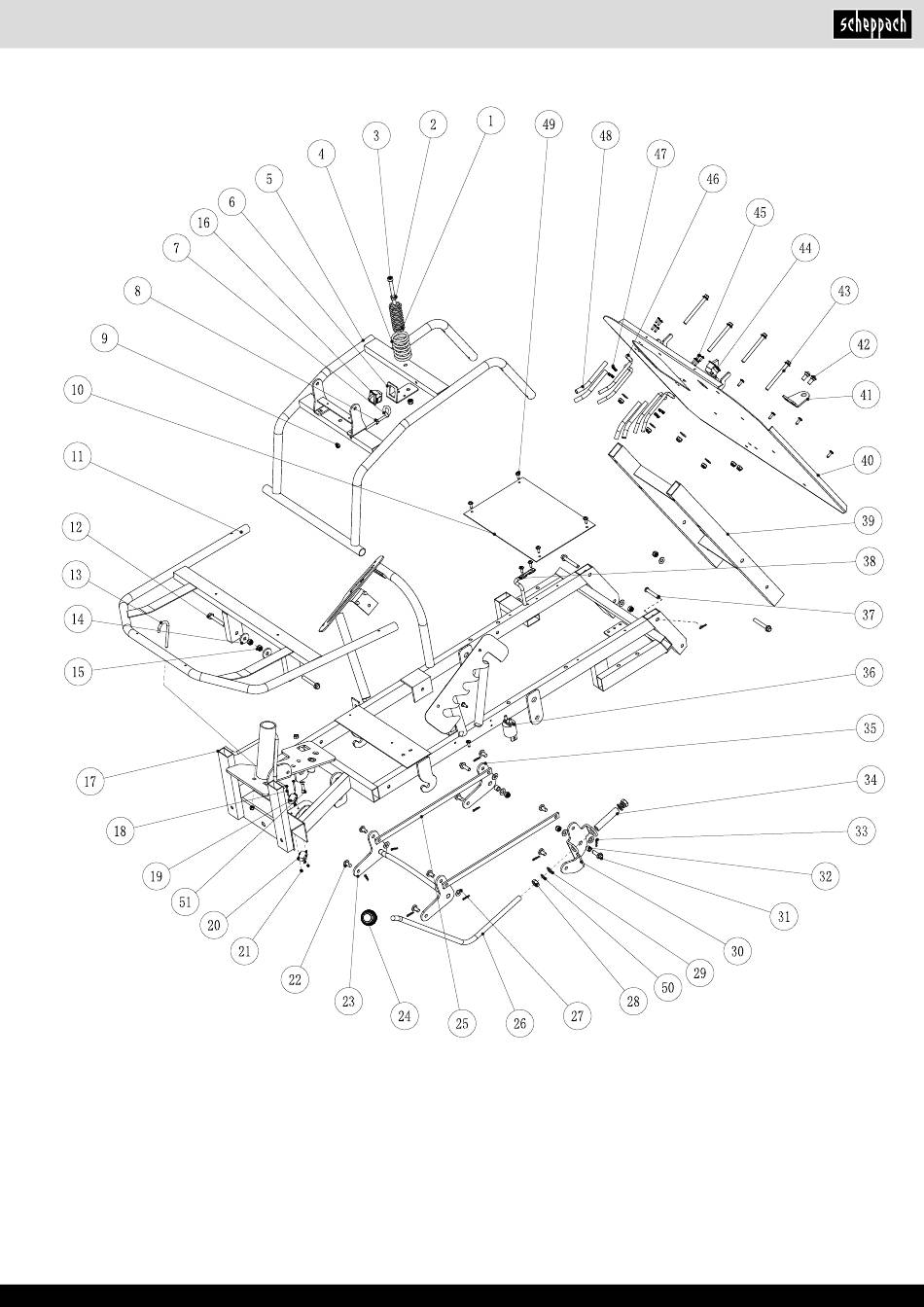 scheppach

1
2
3
4
5
6
16
7
8
9
10
11
12
13
14
15
17
18
19
51
20
21
22
23
24
25
26
27
28
50
29
30
31
32
33
34
35
36
37
38
39
40
41
42
43
44
45
46
47
48
49