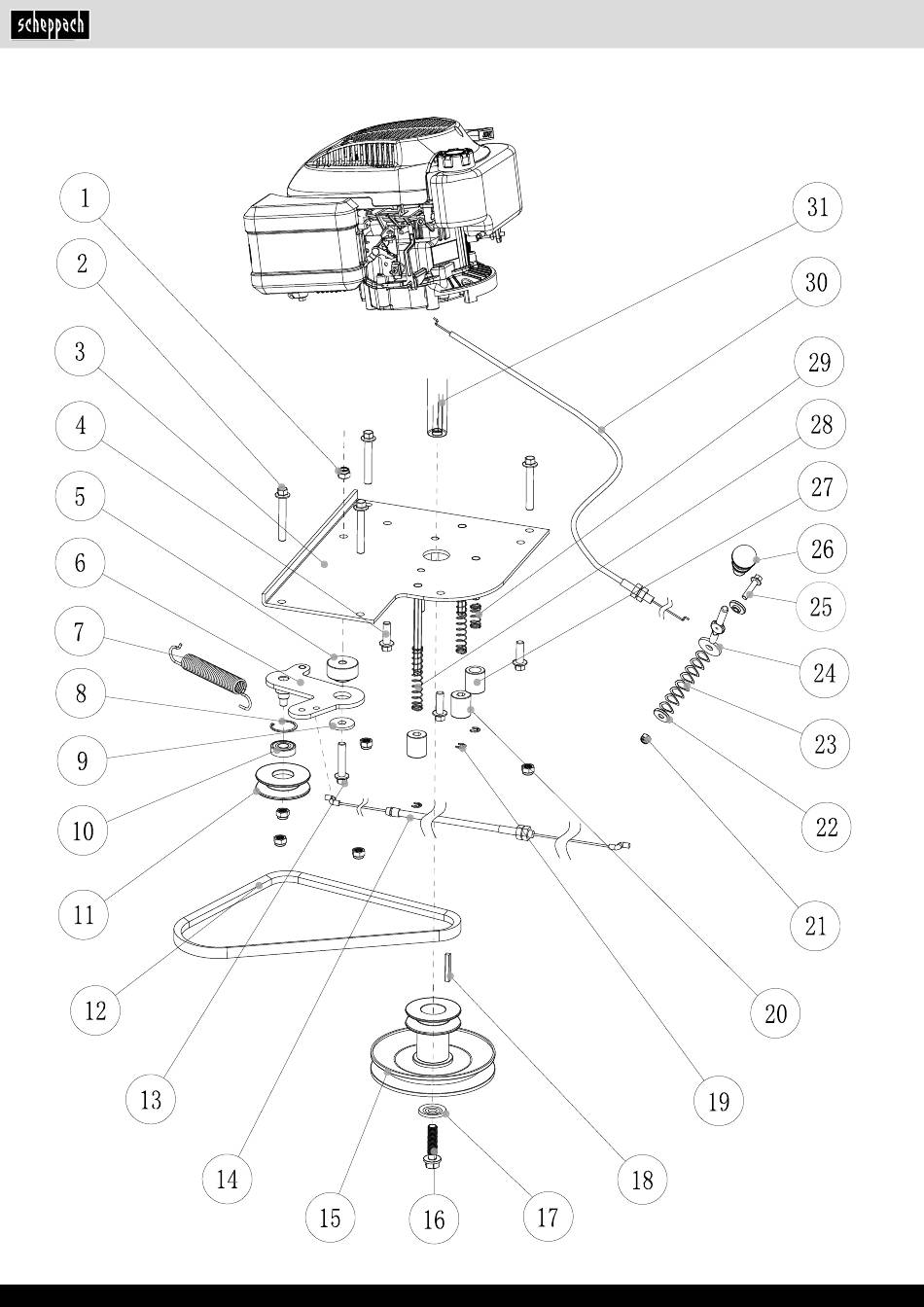 scheppach

1
2
3
4
5
6
7
8
9
10
11
12
13
14
15
16
17
18
19
20
21
22
23
24
25
26
27
28
29
30
31