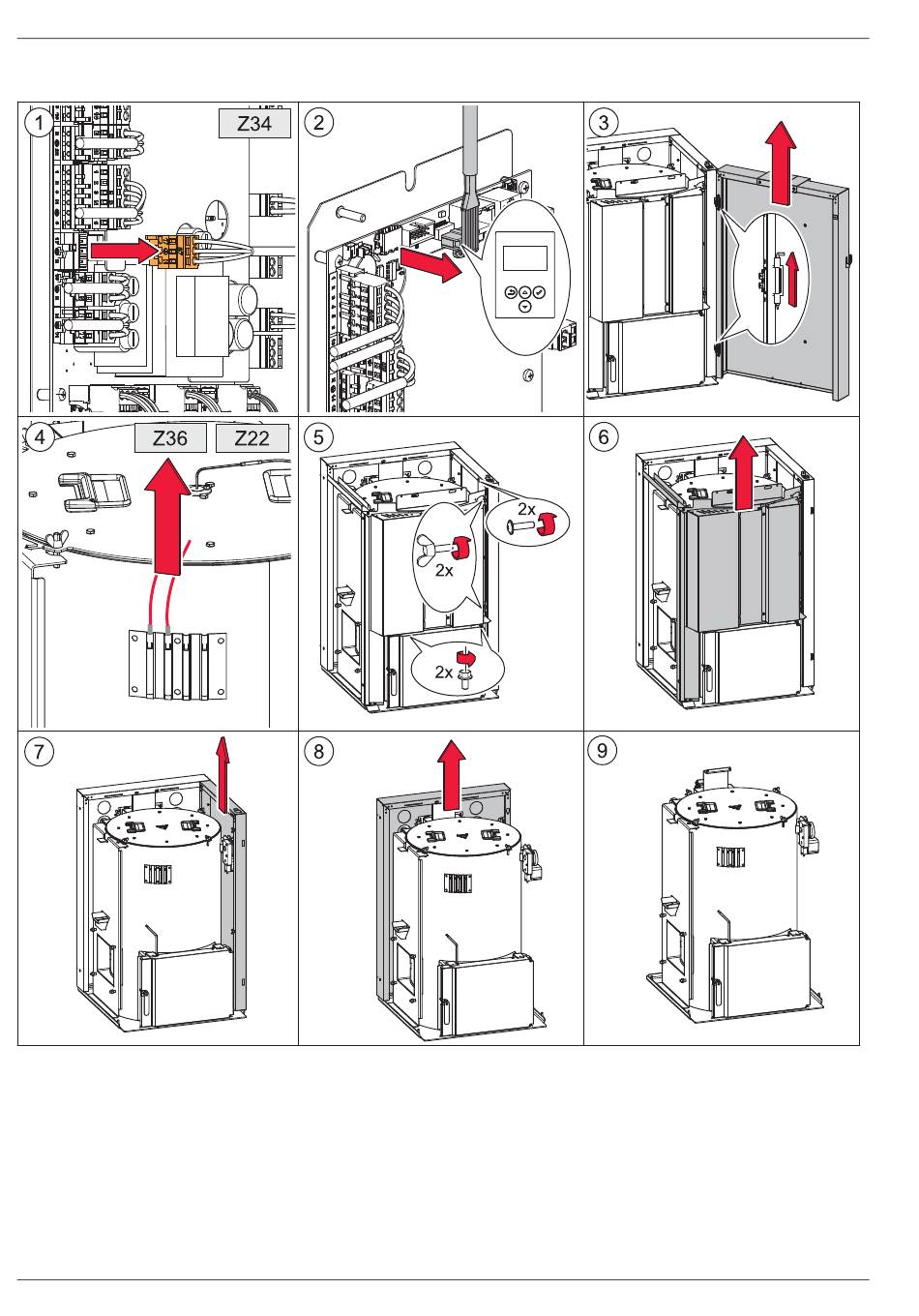 1
Z34
2
3
4
Z36
Z22
5
2x
2x
2x
6
7
8
9