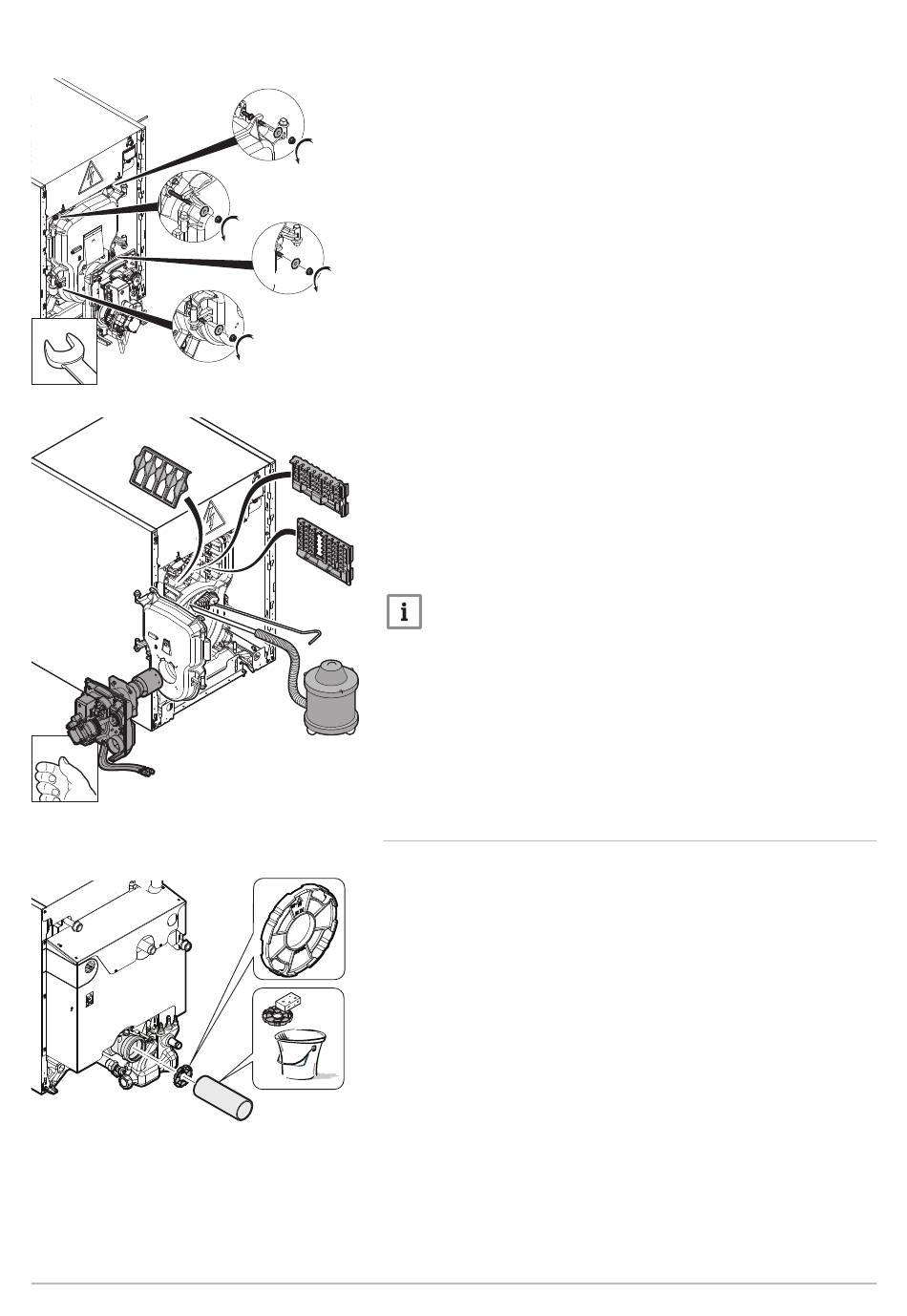 i