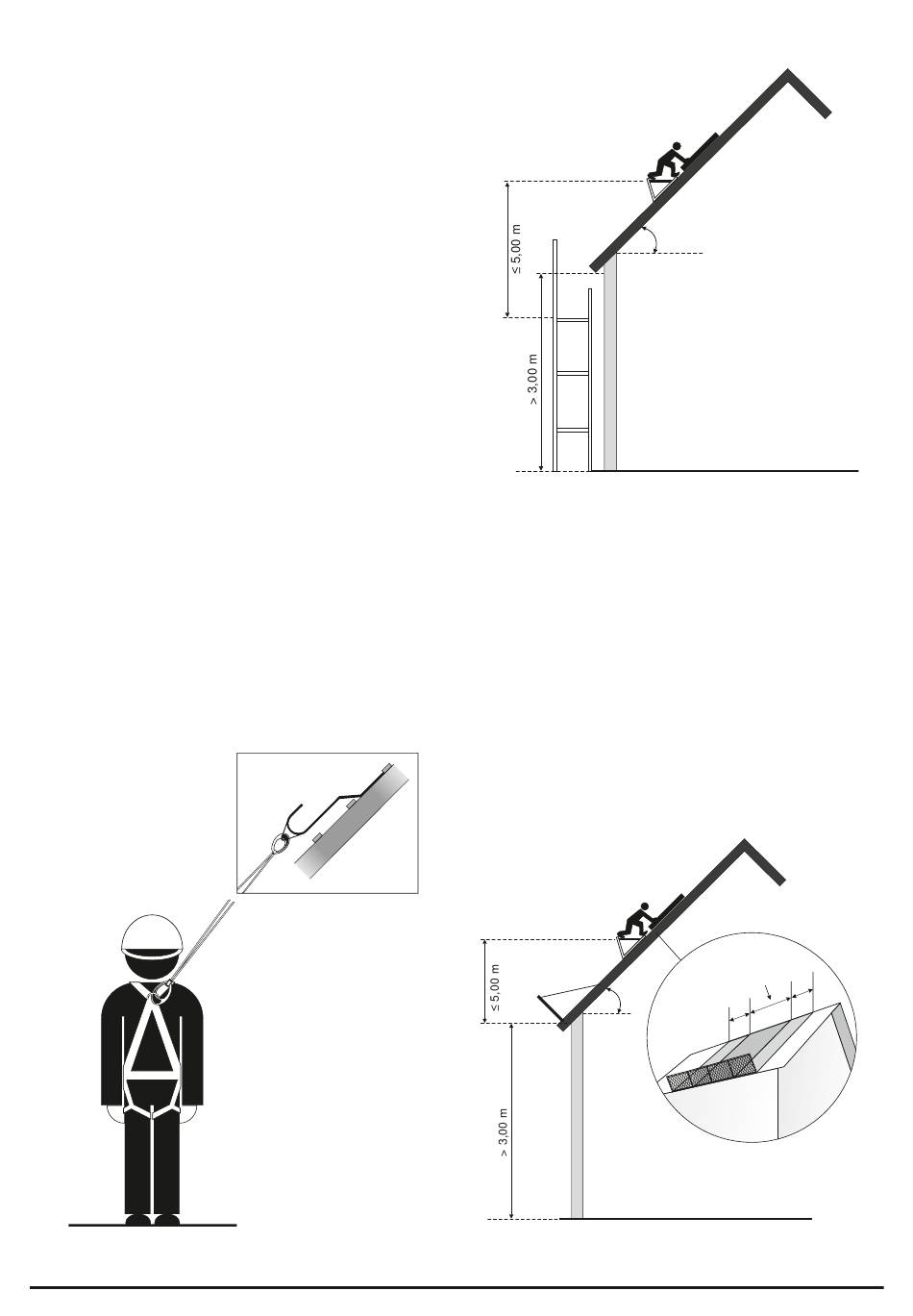 ≤ 5,00 m

> 3,00 m

≤ 5,00 m

> 3,00 m