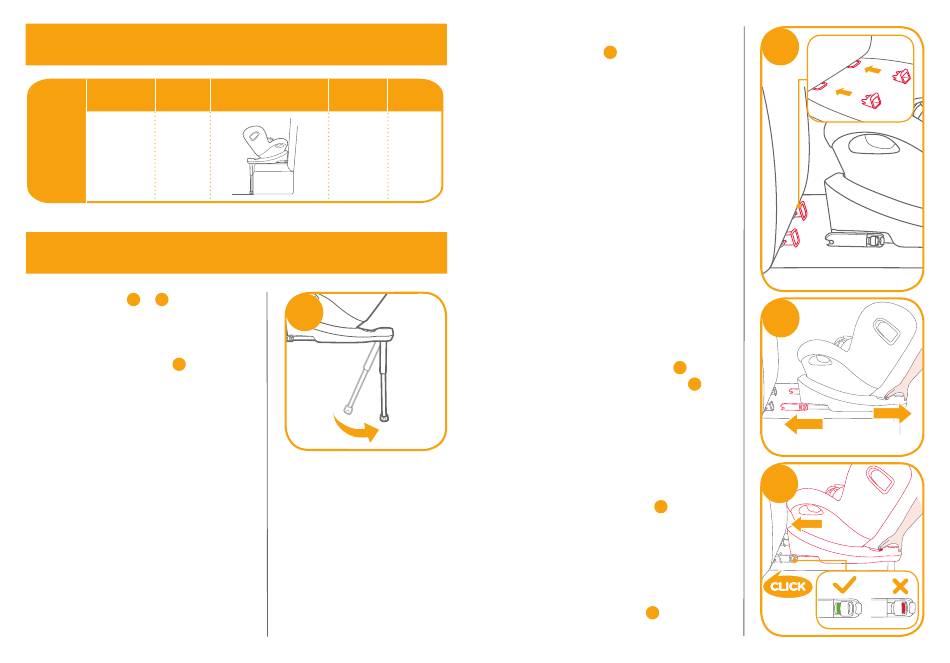 CLICK