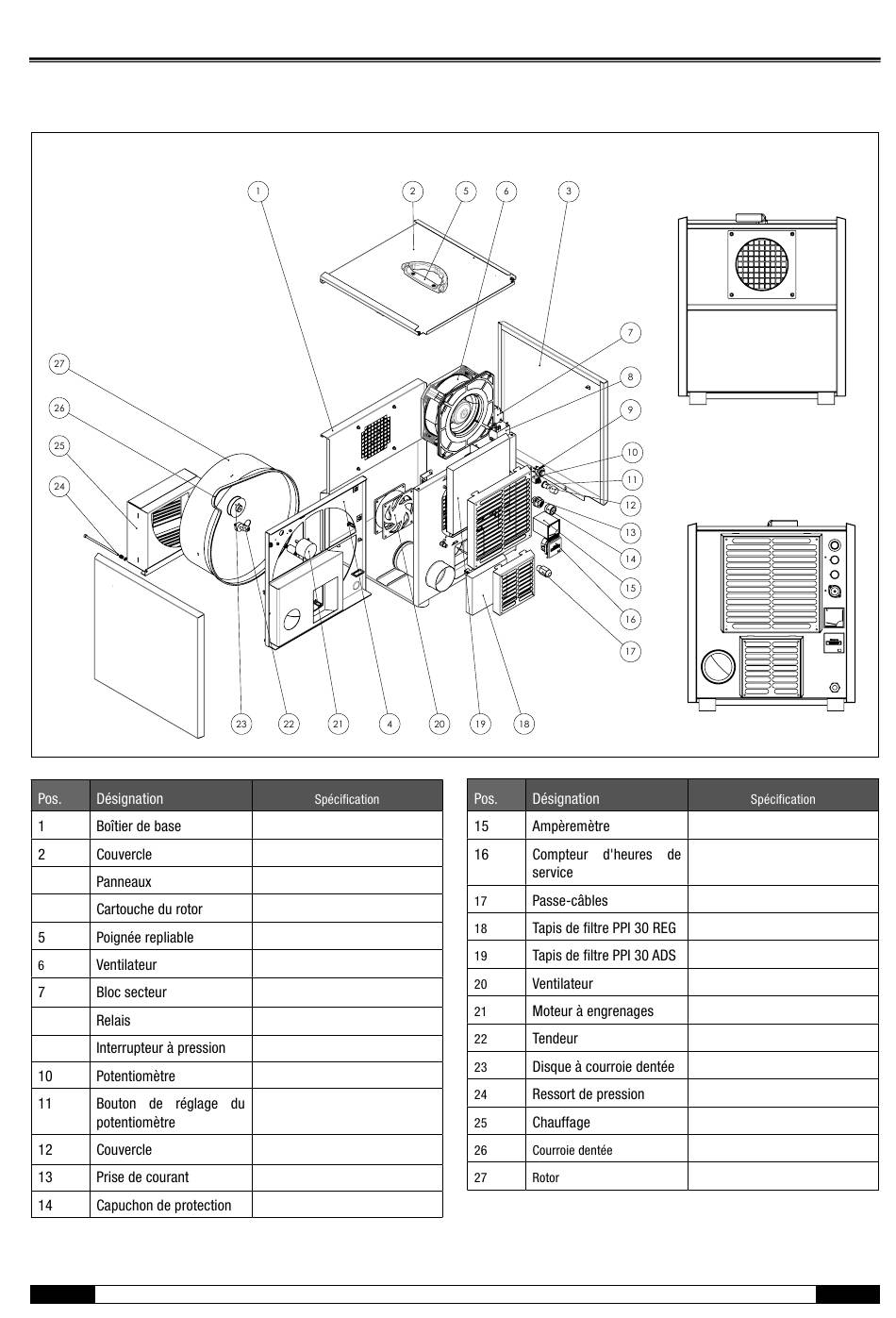 1 2 5 6 3

7
8
9
10
11
12
13
14
15
16
17

27
26
25
24

23 22 21 4 20 19 18

| Pos. | Désignation | Spécification |
|---|---|---|
| 1 | Boîtier de base | |
| 2 | Couvercle | |
| | Panneaux | |
| | Cartouche du rotor | |
| 5 | Poignée repliable | |
| 6 | Ventilateur | |
| 7 | Bloc secteur | |
| | Relais | |
| | Interrupteur à pression | |
| 10 | Potentiomètre | |
| 11 | Bouton de réglage du potentiomètre | |
| 12 | Couvercle | |
| 13 | Prise de courant | |
| 14 | Capuchon de protection | |

| Pos. | Désignation | Spécification |
|---|---|---|
| 15 | Ampèremètre | |
| 16 | Compteur d'heures de service | |
| 17 | Passe-câbles | |
| 18 | Tapis de filtre PPI 30 REG | |
| 19 | Tapis de filtre PPI 30 ADS | |
| 20 | Ventilateur | |
| 21 | Moteur à engrenages | |
| 22 | Tendeur | |
| 23 | Disque à courroie dentée | |
| 24 | Ressort de pression | |
| 25 | Chauffage | |
| 26 | Courroie dentée | |
| 27 | Rotor | |