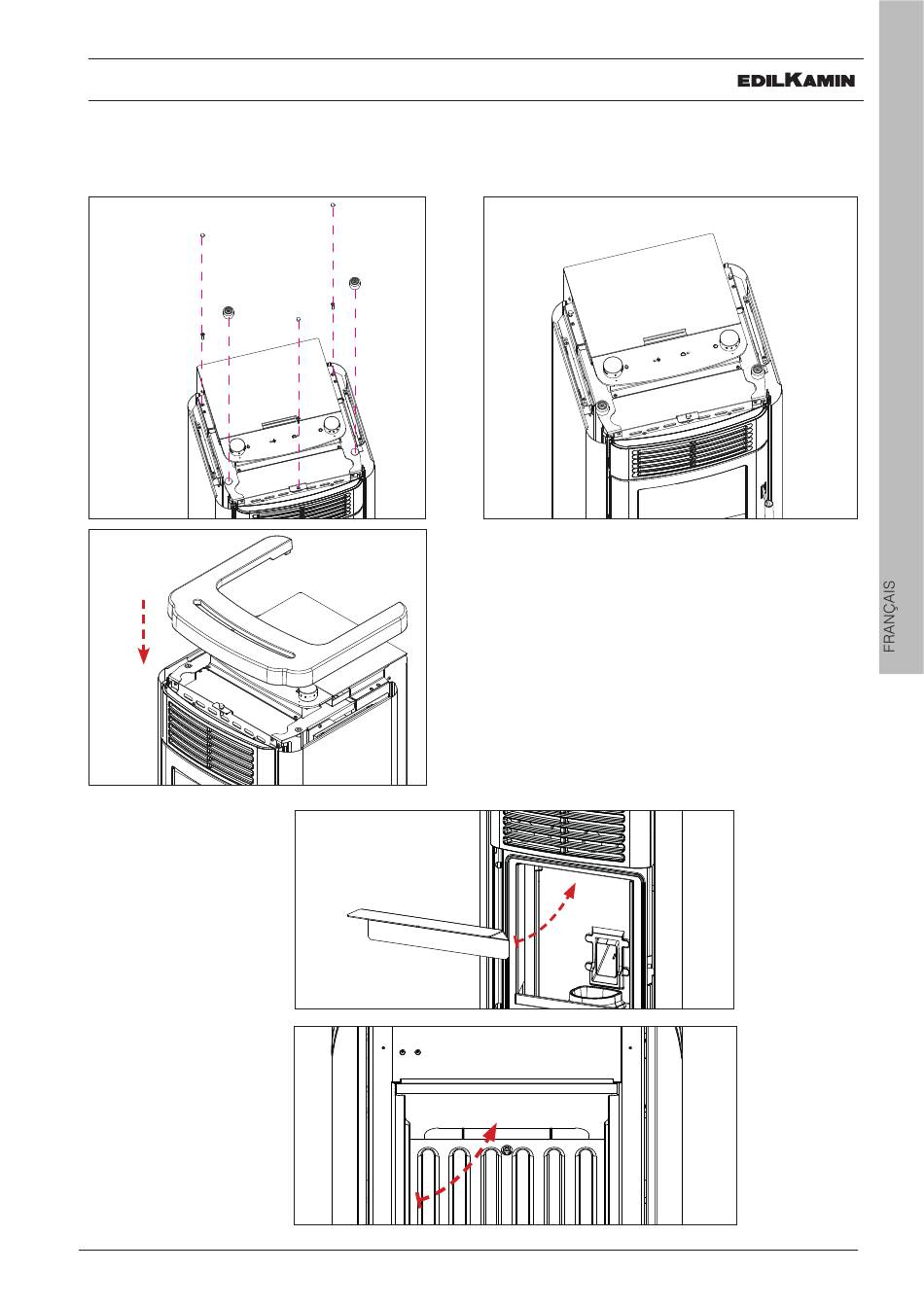 EDILKAMIN

FRANÇAIS