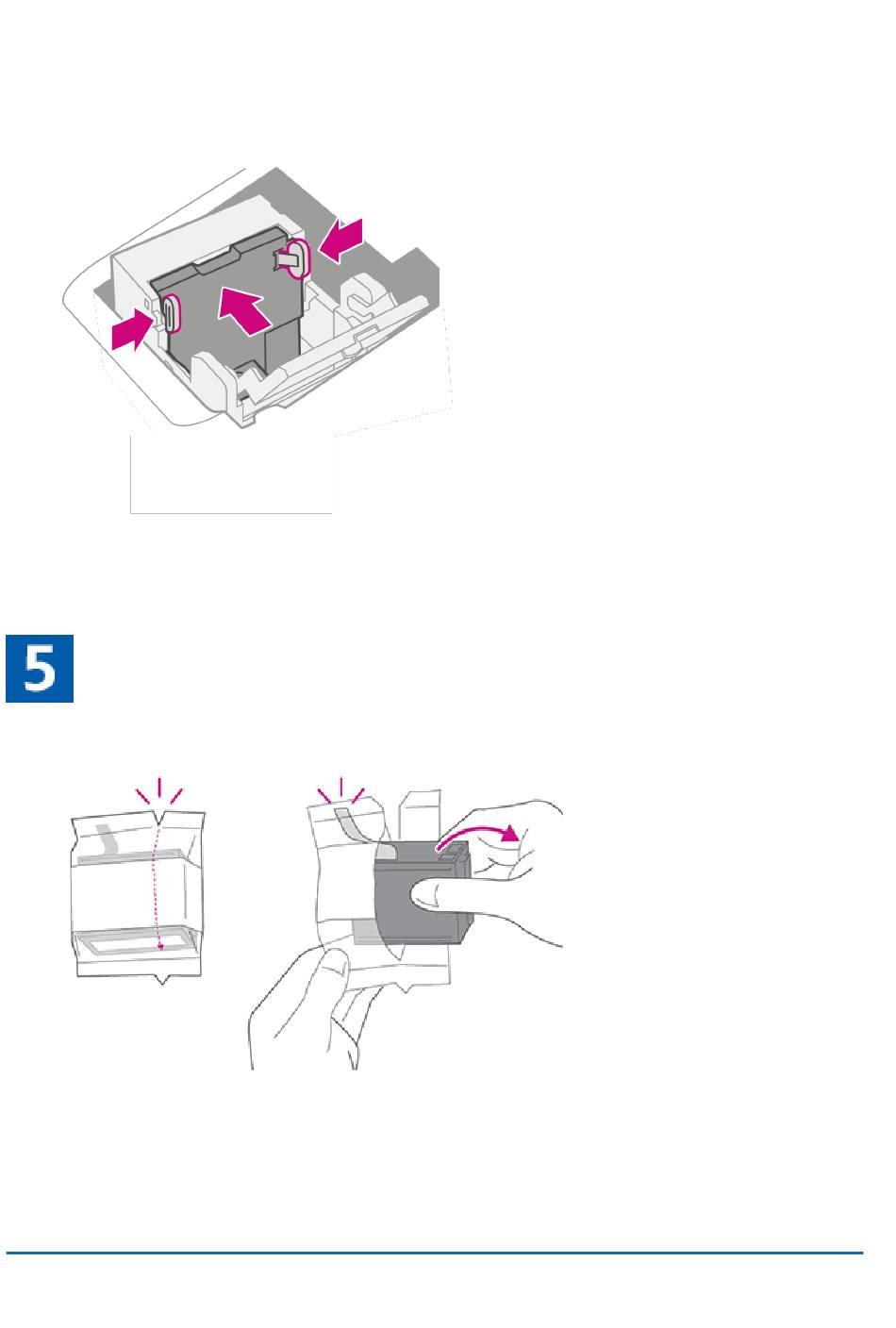 5