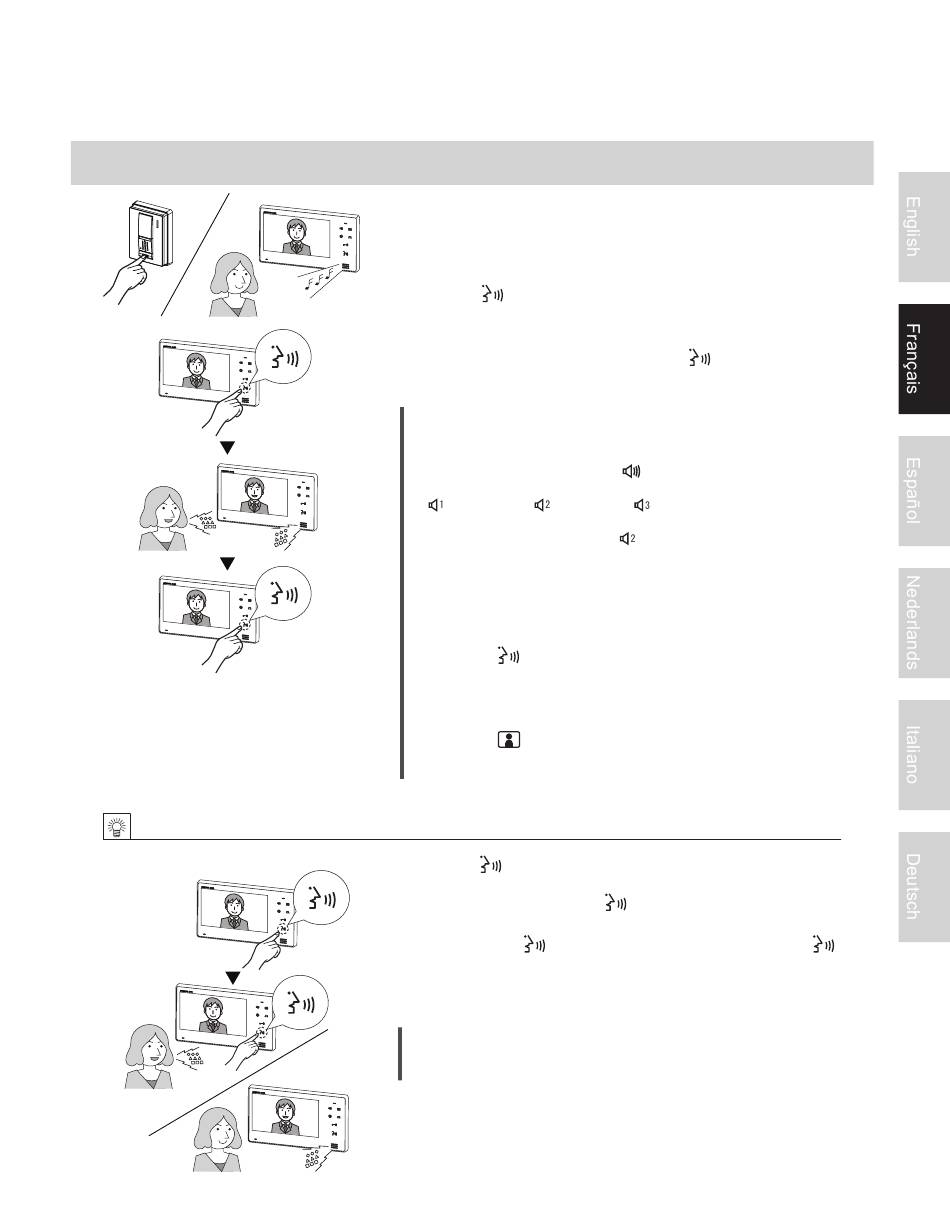 English

Français

Español

Nederlands

Italiano

Deutsch