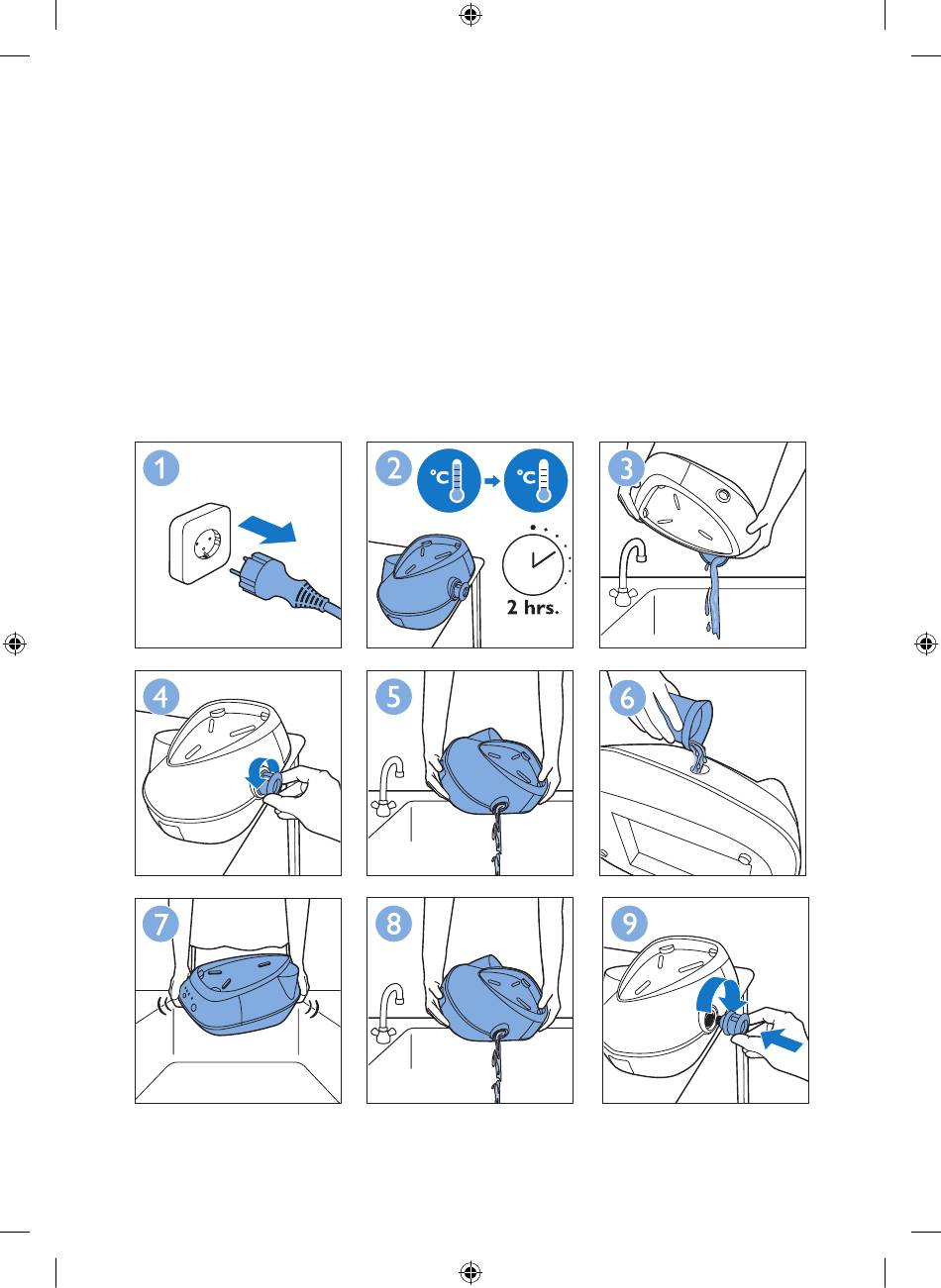 1

2 °C °C 2 hrs.

3

4

5

6

7

8

9