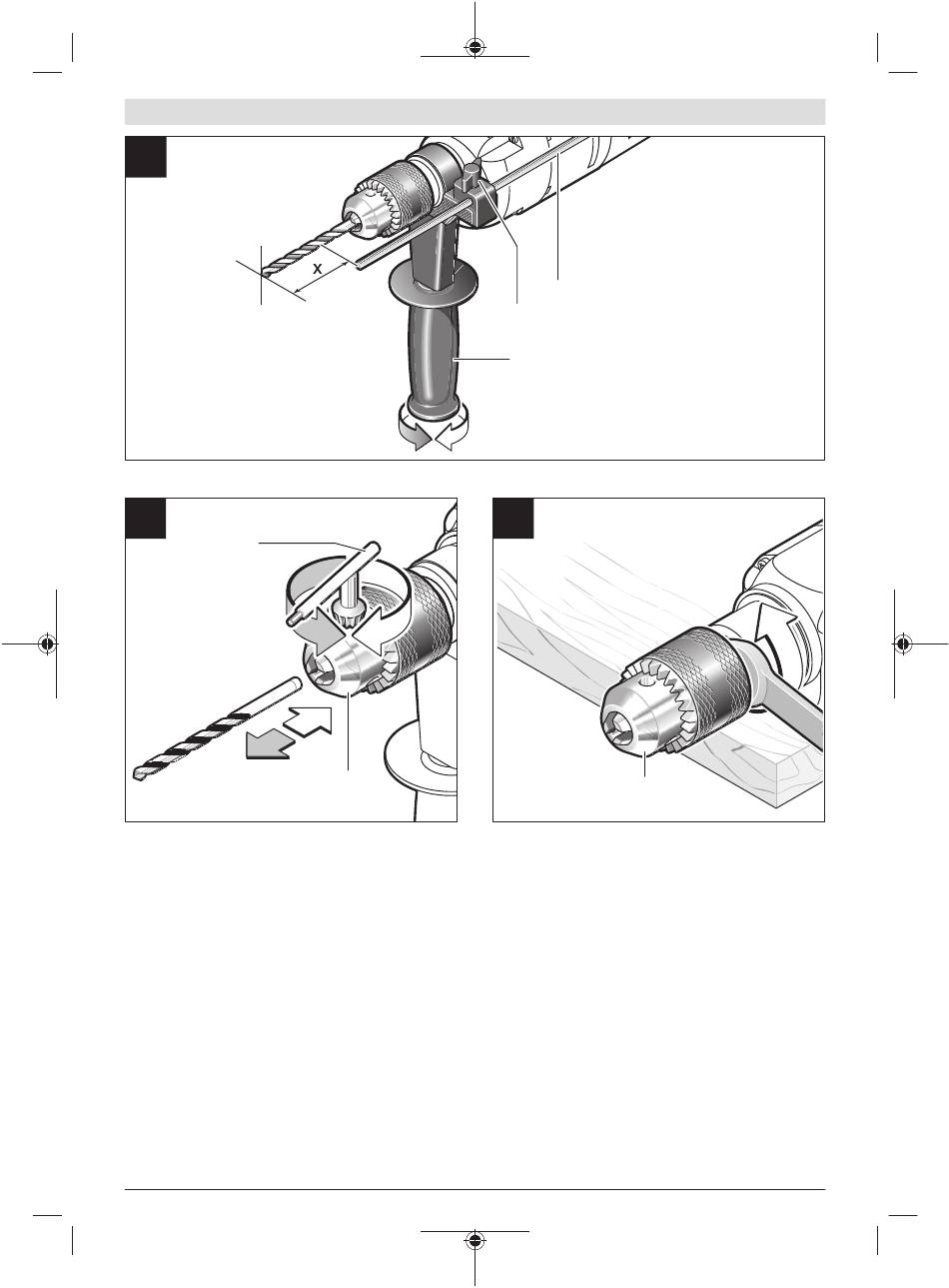 X