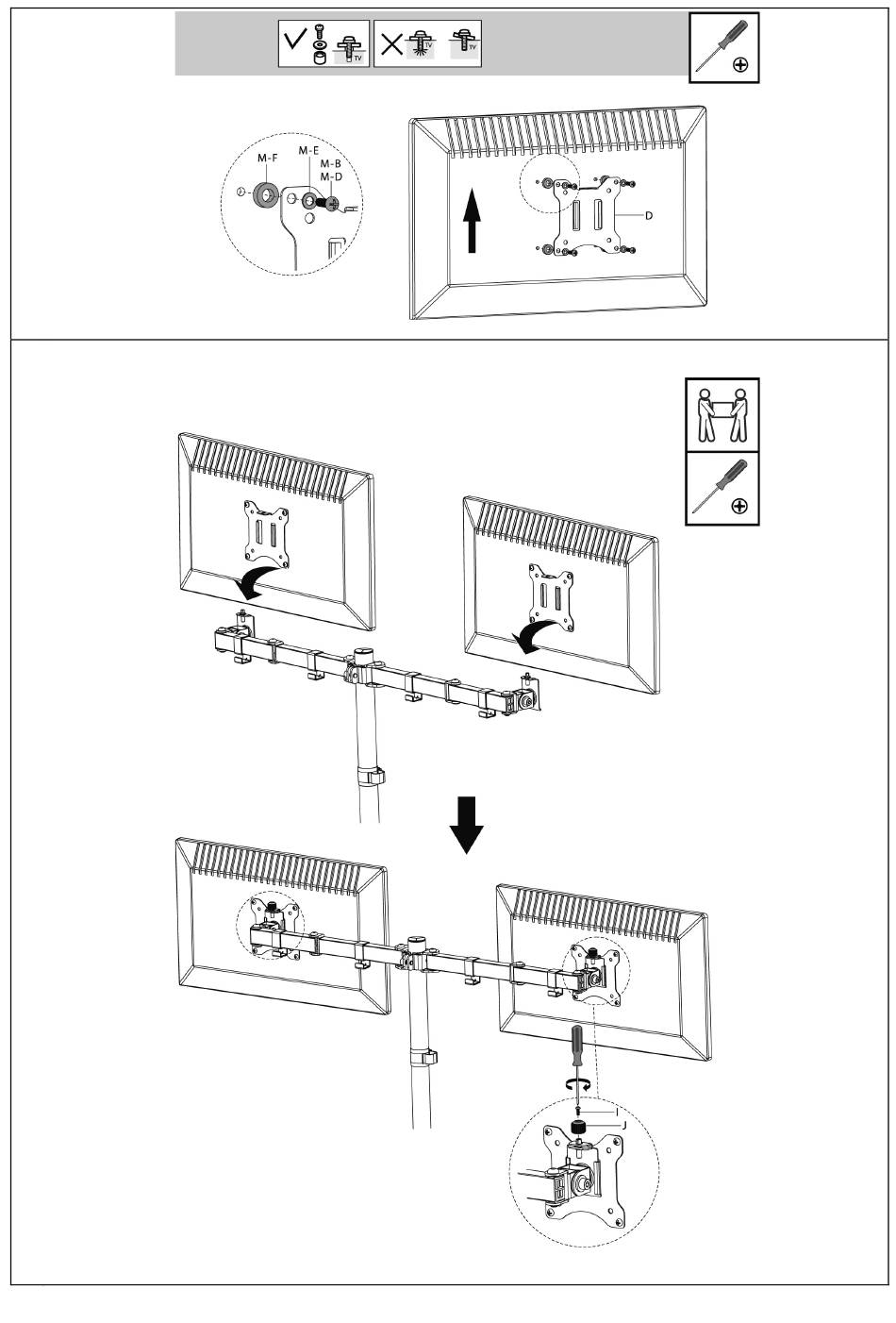 TV TV TV

M-F
M-E
M-B
M-D

D

I
J