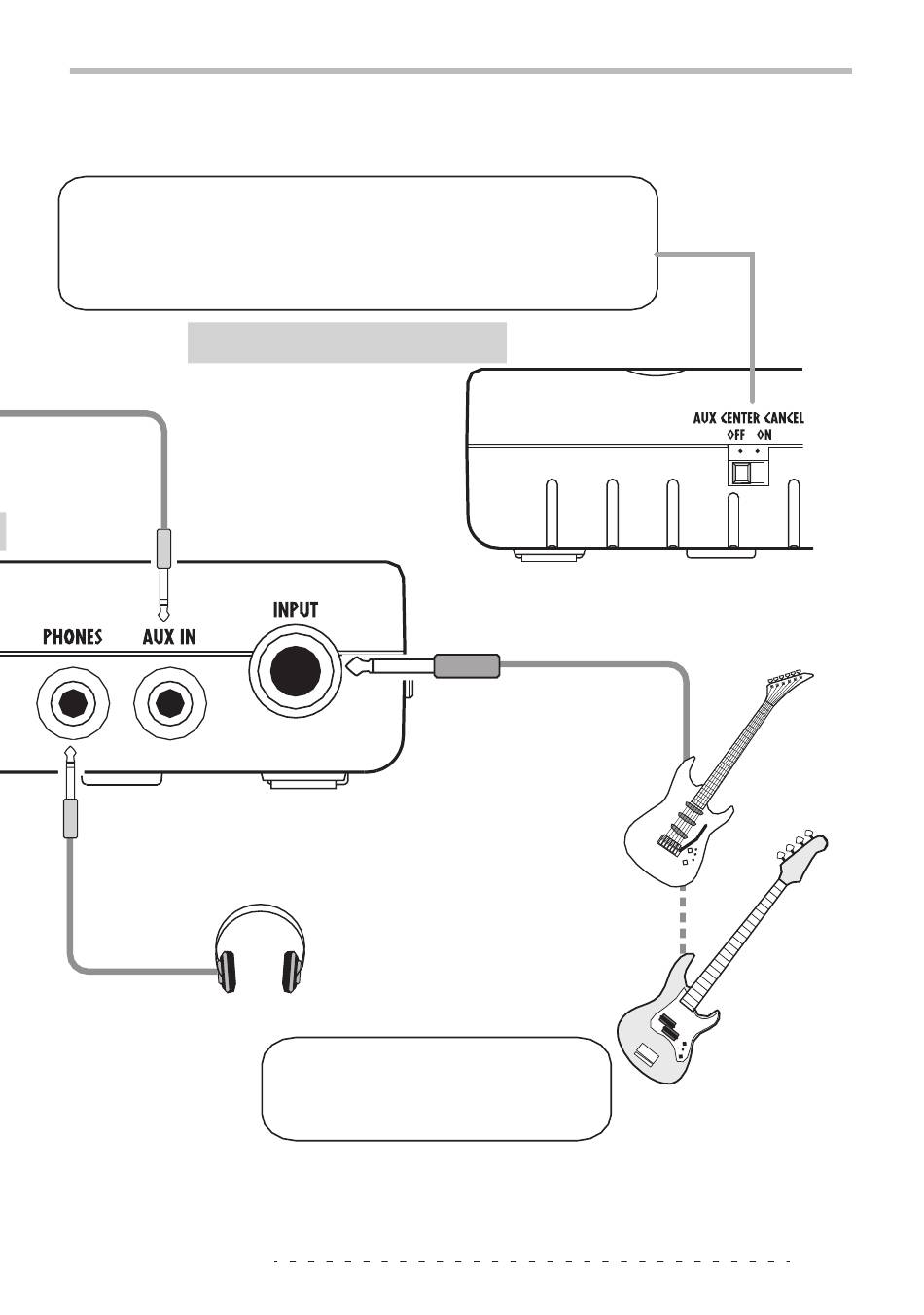 AUX CENTER CANCEL
OFF ON

PHONES
AUX IN
INPUT