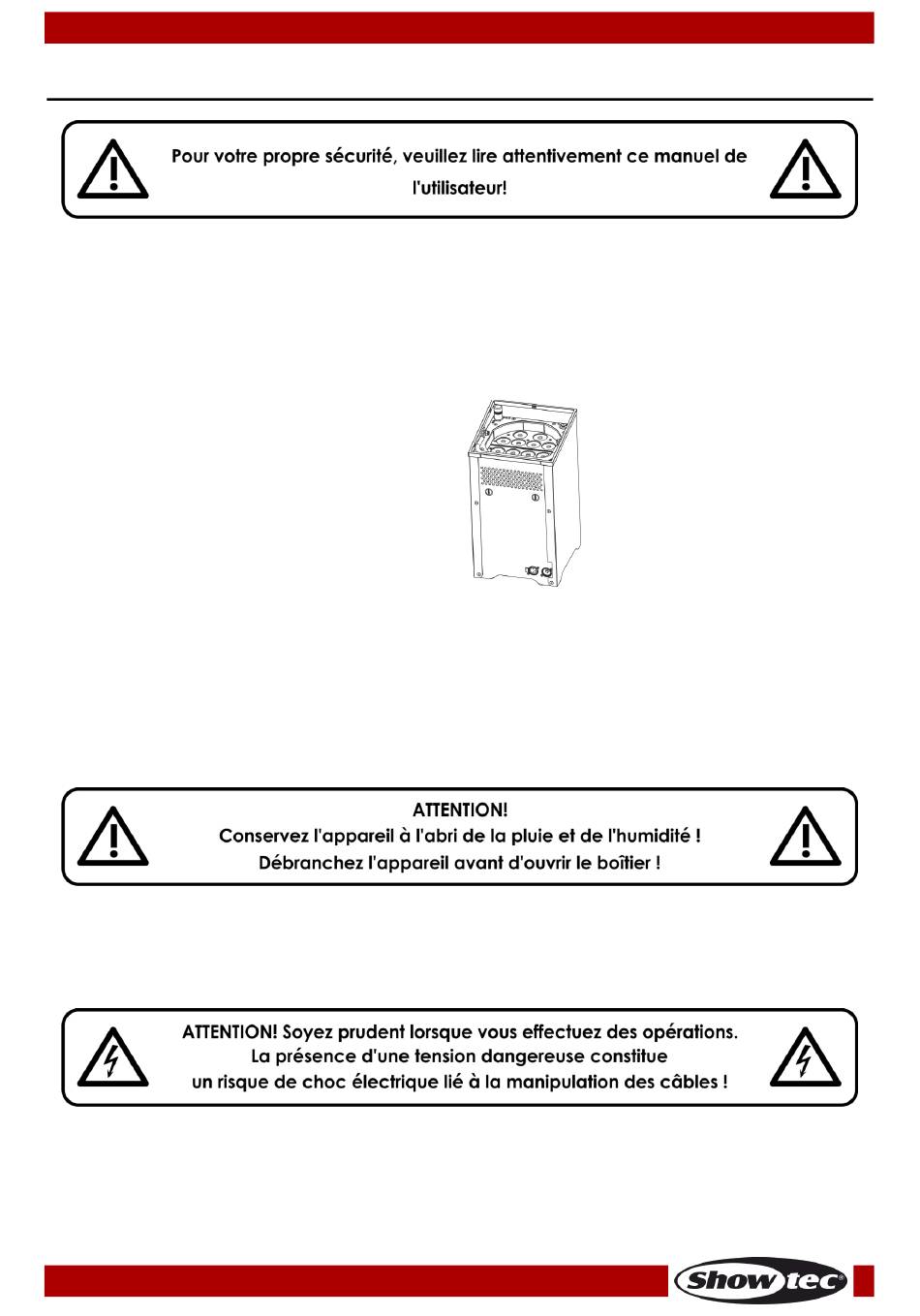 Pour votre propre sécurité, veuillez lire attentivement ce manuel de l'utilisateur!

ATTENTION!
Conservez l'appareil à l'abri de la pluie et de l'humidité !
Débranchez l'appareil avant d'ouvrir le boîtier !

ATTENTION! Soyez prudent lorsque vous effectuez des opérations.
La présence d'une tension dangereuse constitue
un risque de choc électrique lié à la manipulation des câbles !

Showtec