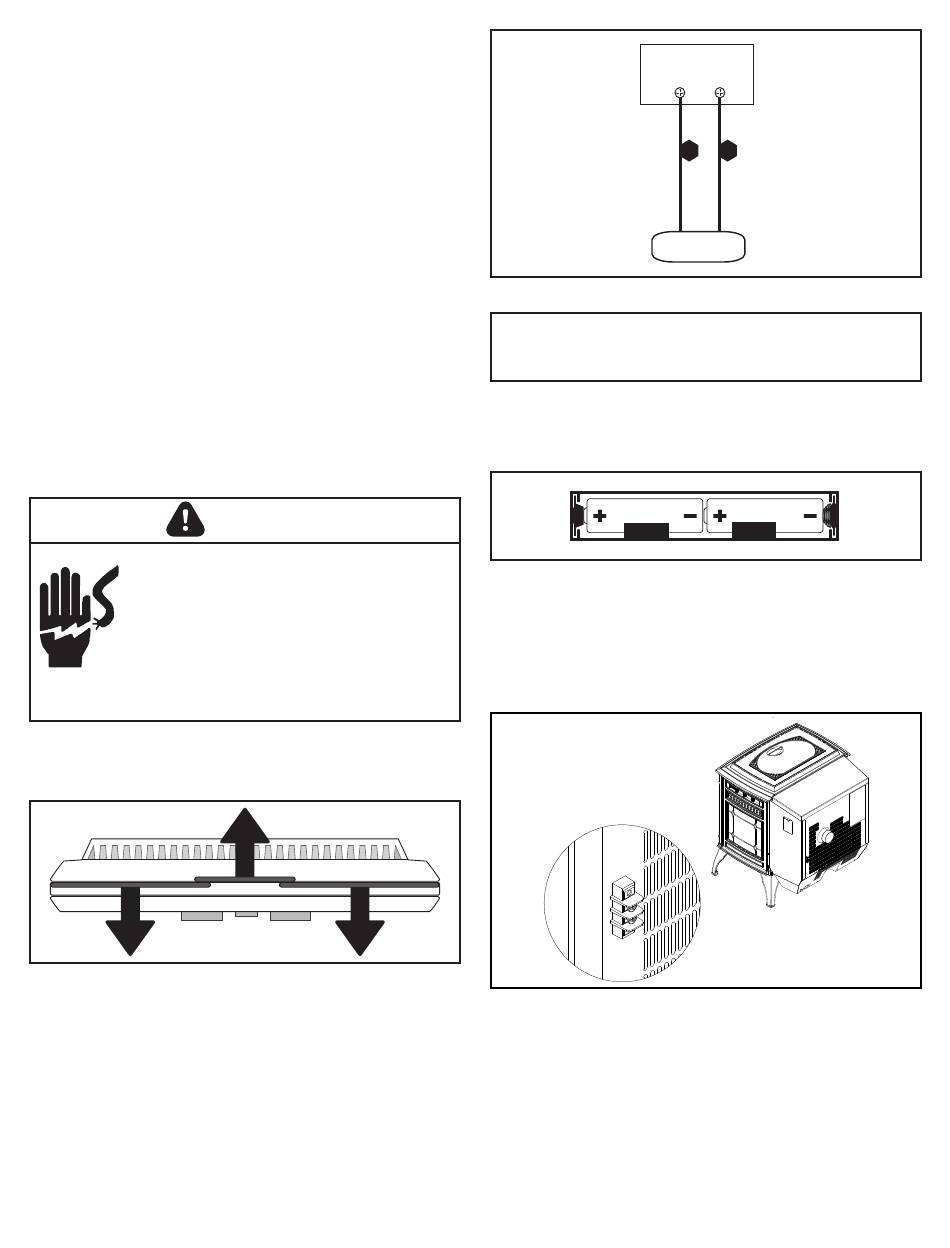 + − + −