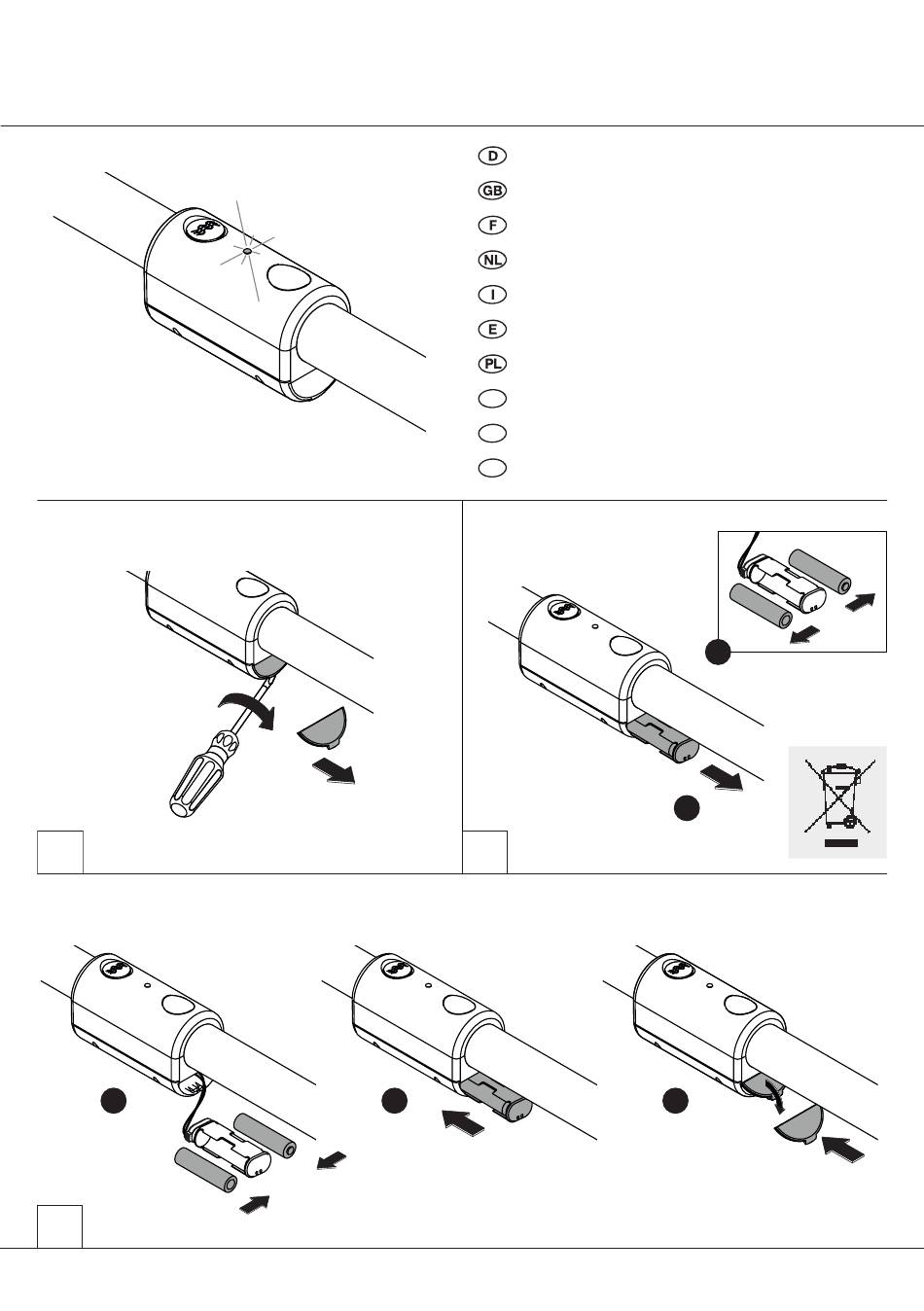 D

GB

F

NL

I

E

PL