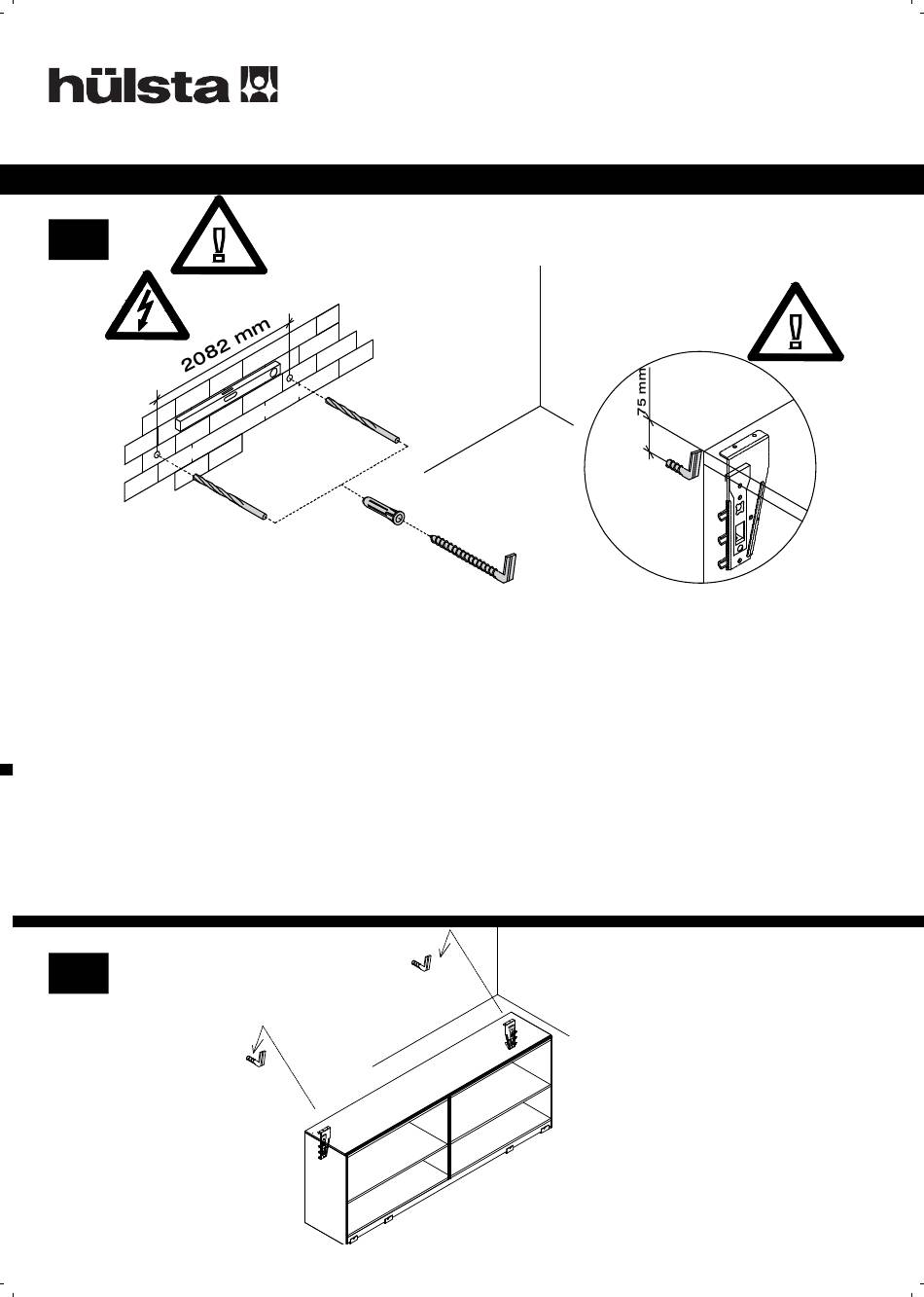 hülsta

2082 mm

75 mm