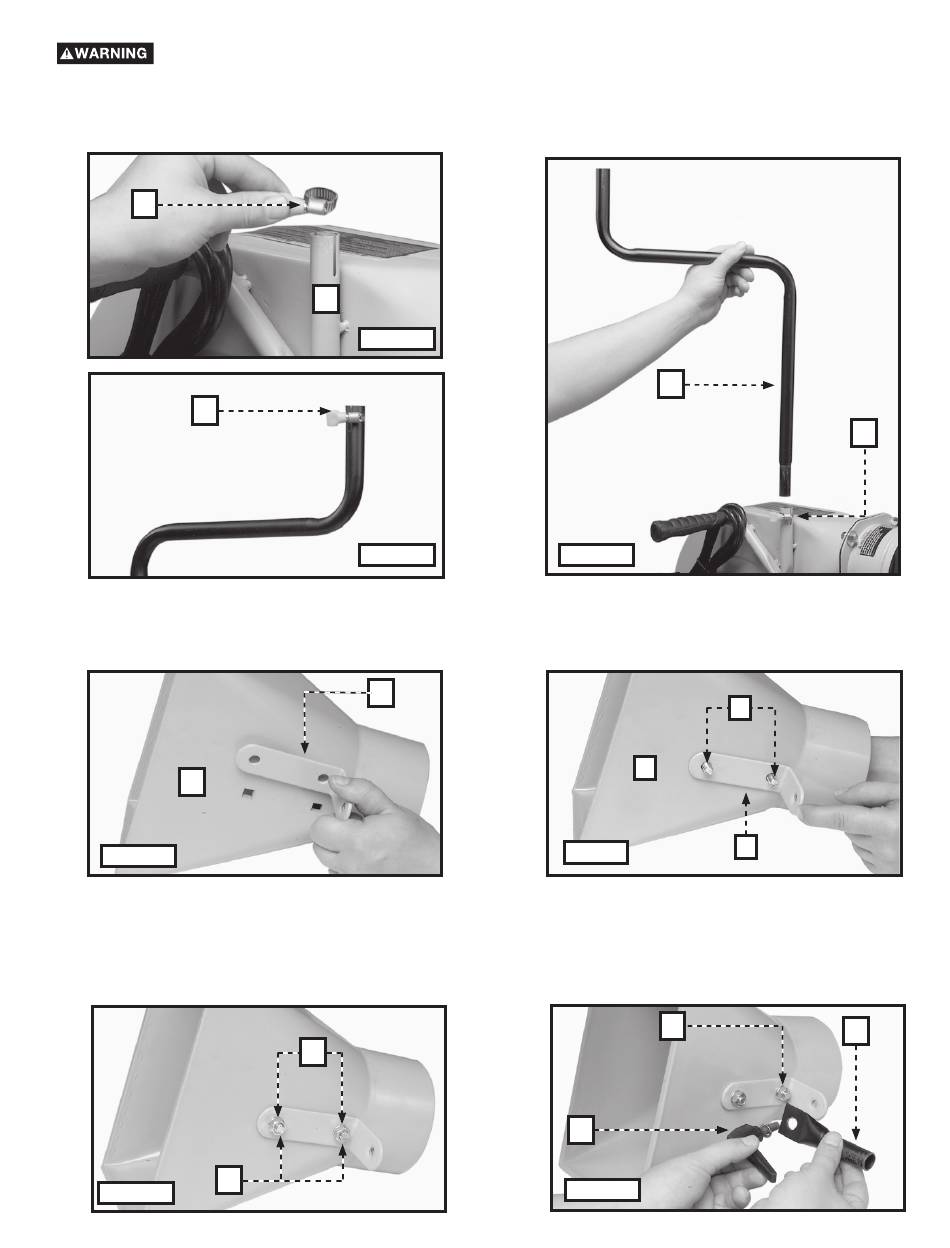 WARNING