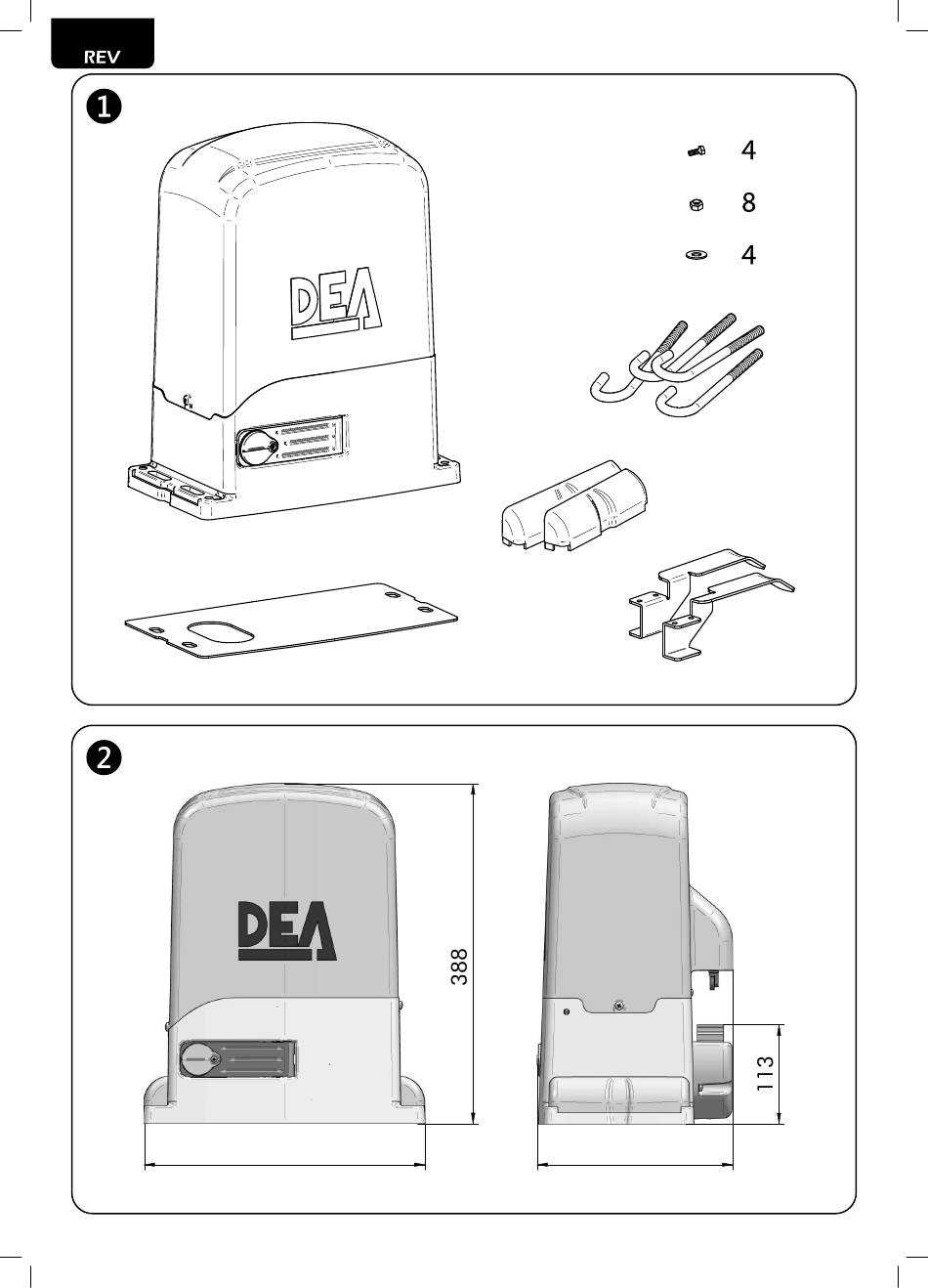 REV

1

4

8

4

DEA

2

DEA

388

113