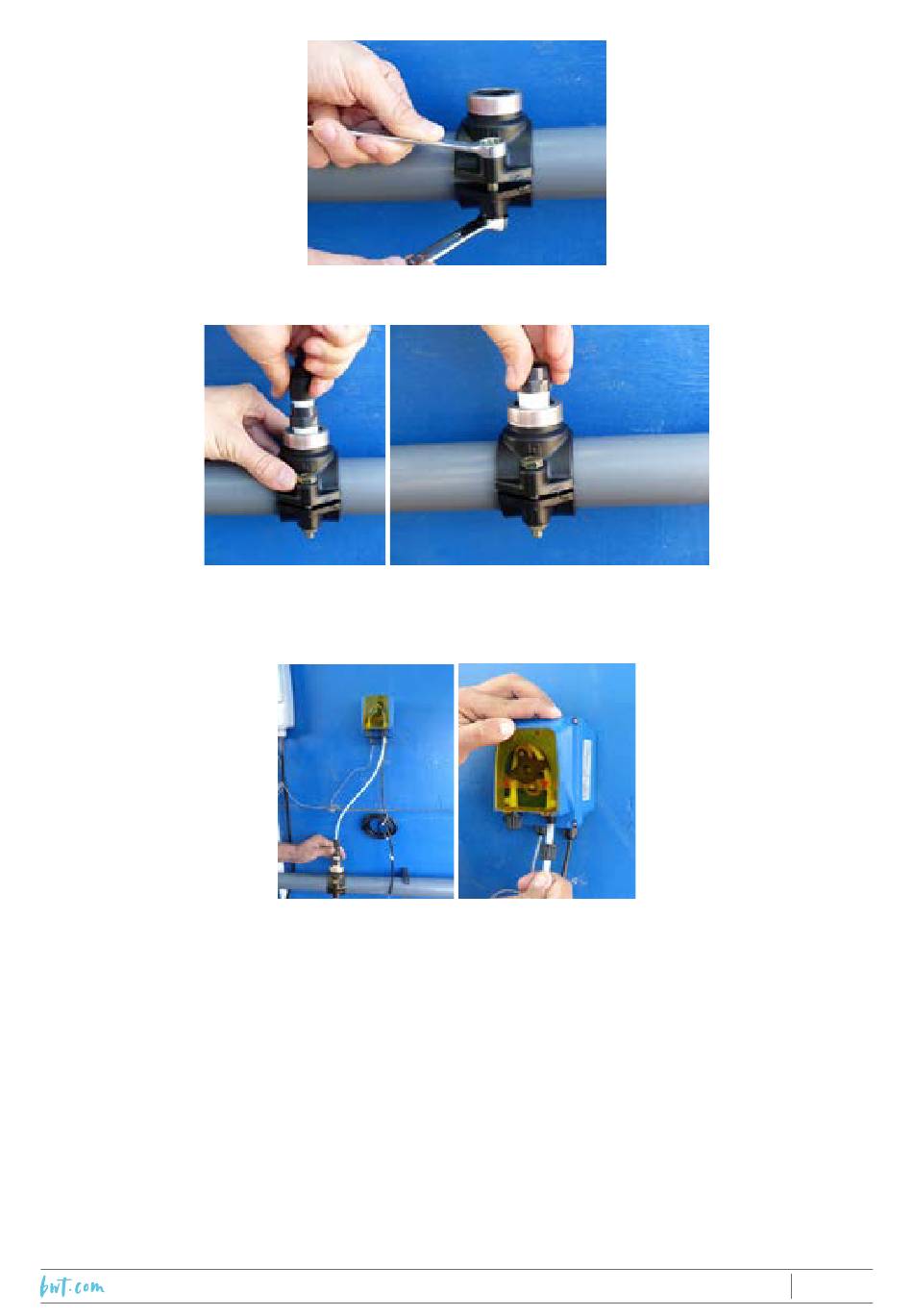 bwt.com