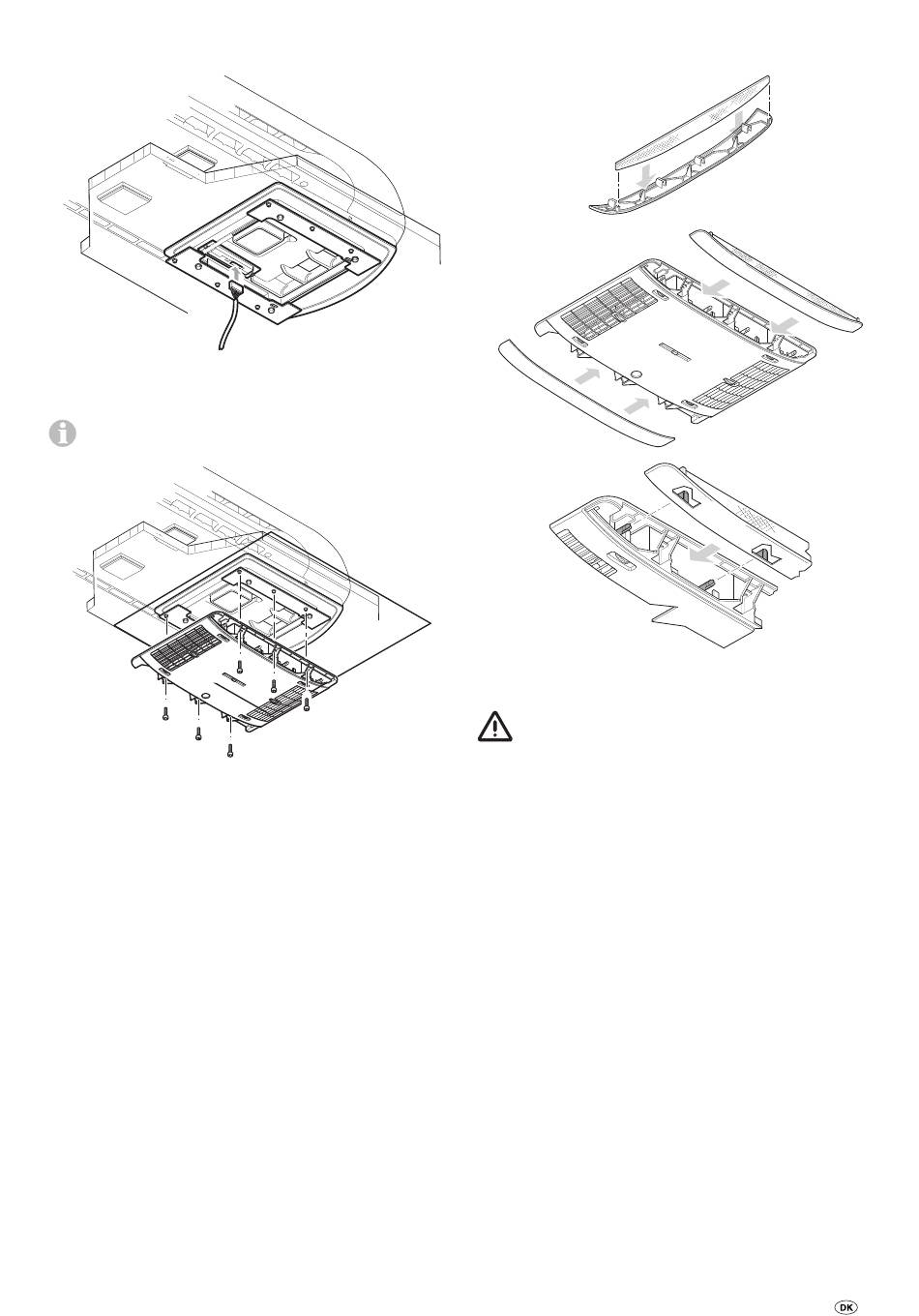 DK