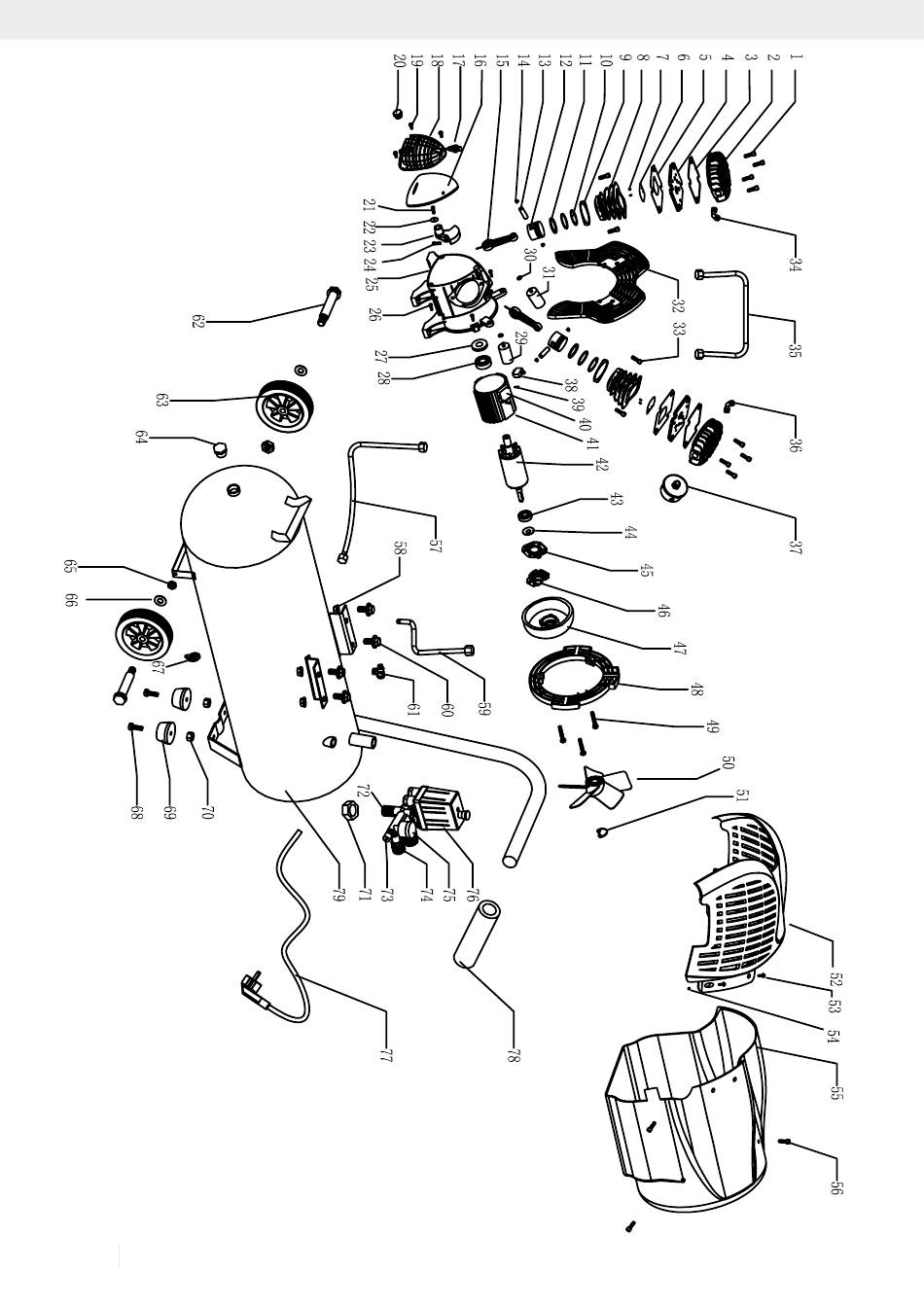 1
2
3
4
5
6
7
8
9
10
11
12
13
14
15
16
17
18
19
20
21
22
23
24
25
26
27
28
29
30
31
32
33
34
35
36
37
38
39
40
41
42
43
44
45
46
47
48
49
50
51
52
53
54
55
56
57
58
59
60
61
62
63
64
65
66
67
68
69
70
71
72
73
74
75
76
77
78
79