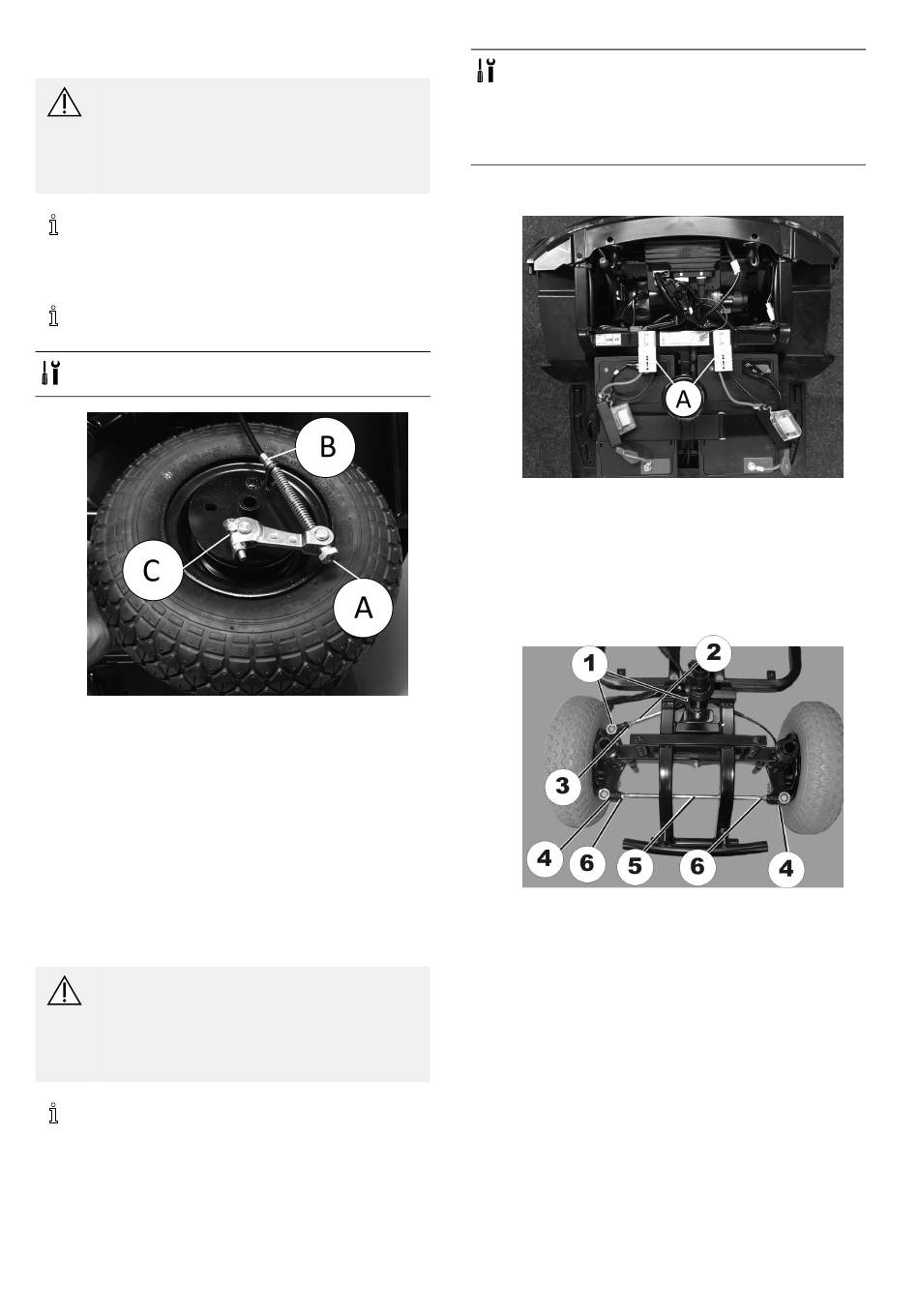 B

C

A

A

1

2

3

4

6

5

6

4