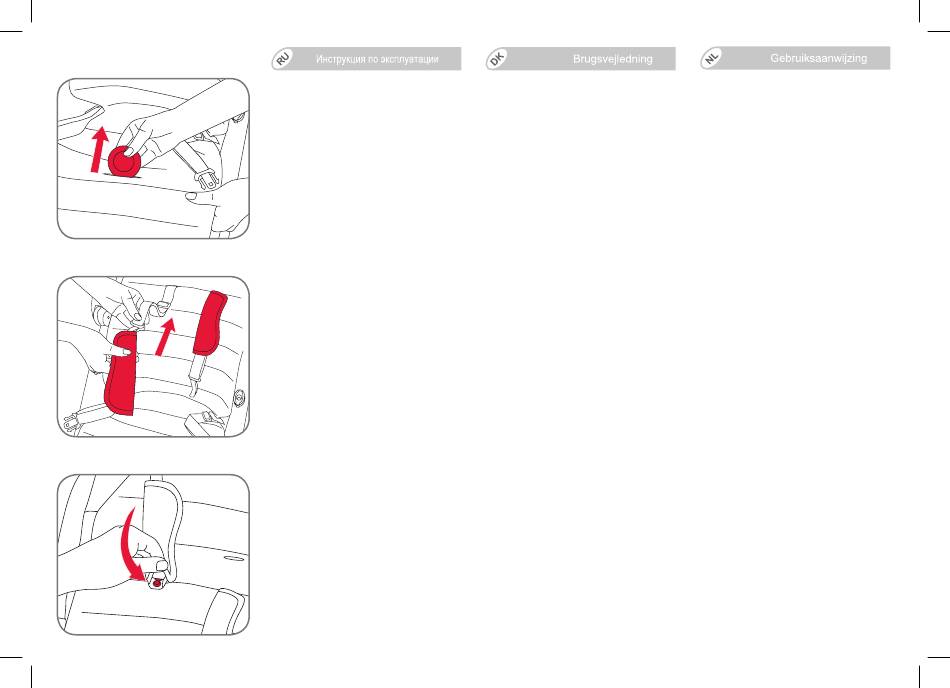 RU Инструкция по эксплуатации

DK Brugsvejledning

NL Gebruiksaanwijzing