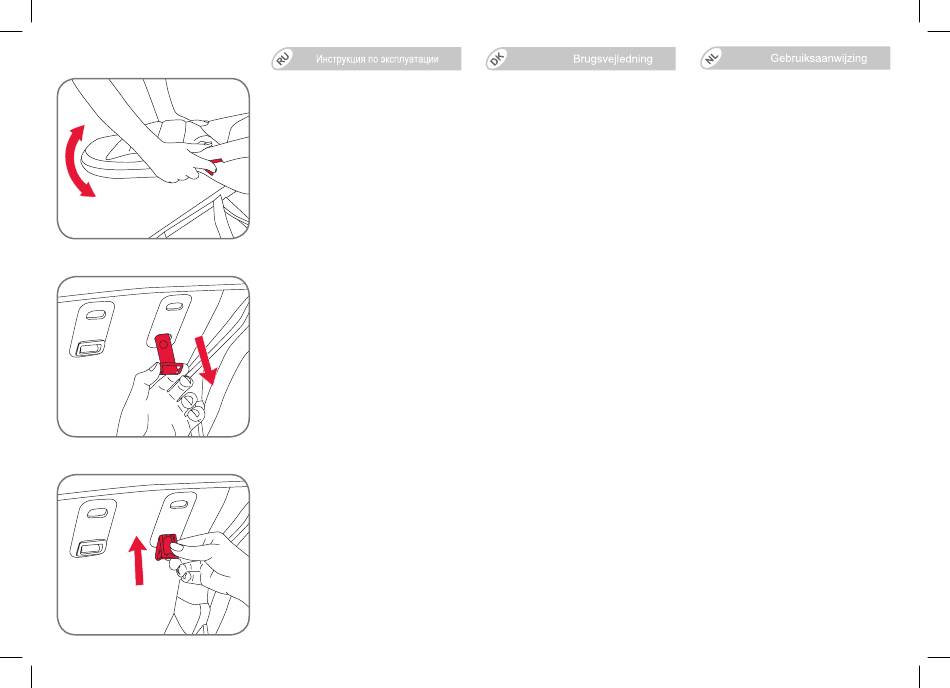 RU Инструкция по эксплуатации

DK Brugsvejledning

NL Gebruiksaanwijzing