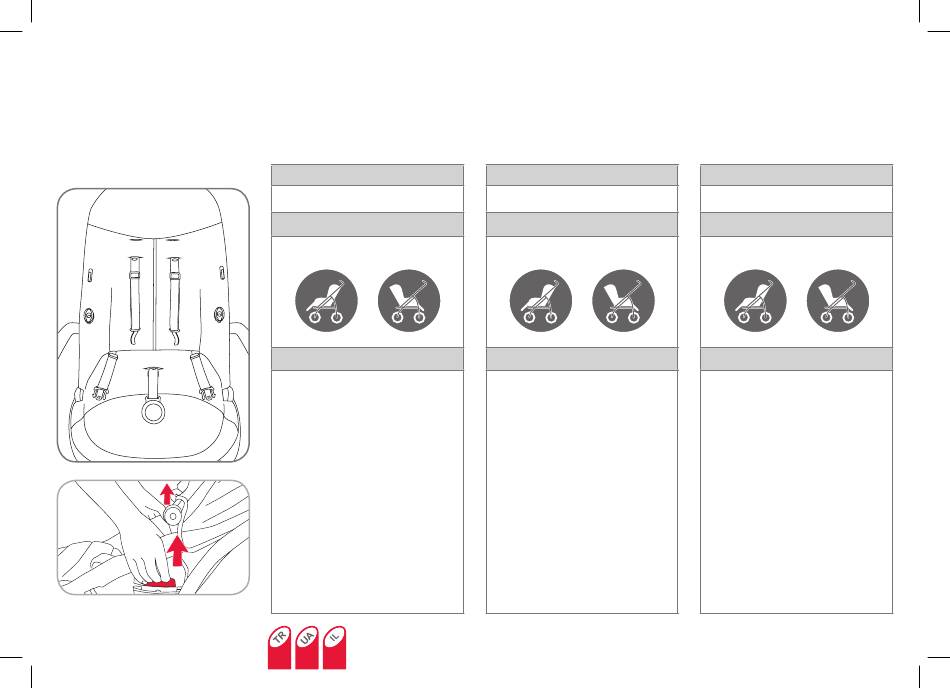 TR
UA
IL