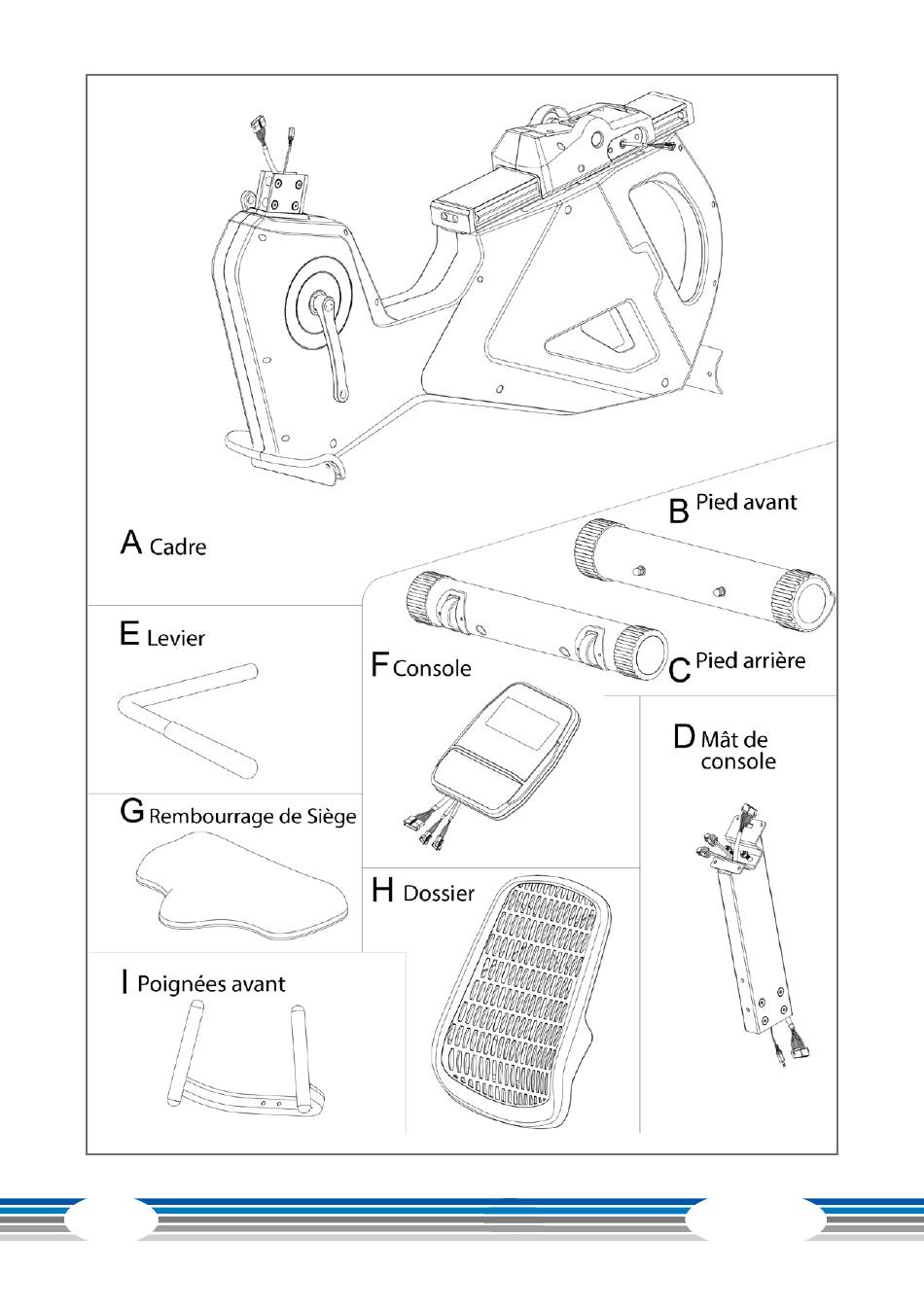 A Cadre

B Pied avant

C Pied arrière

E Levier

F Console

D Mât de console

G Rembourrage de Siège

H Dossier

I Poignées avant