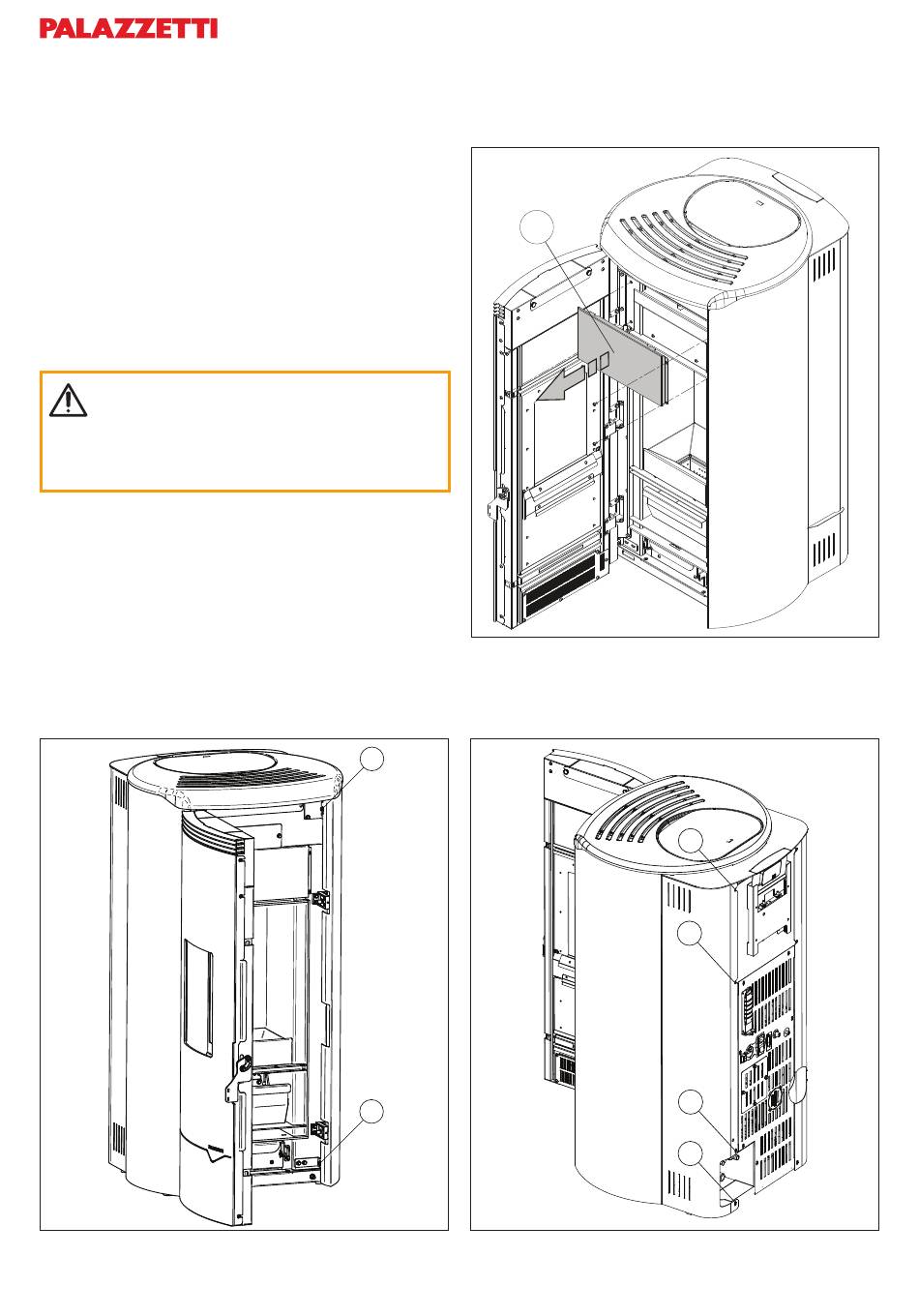 PALAZZETTI