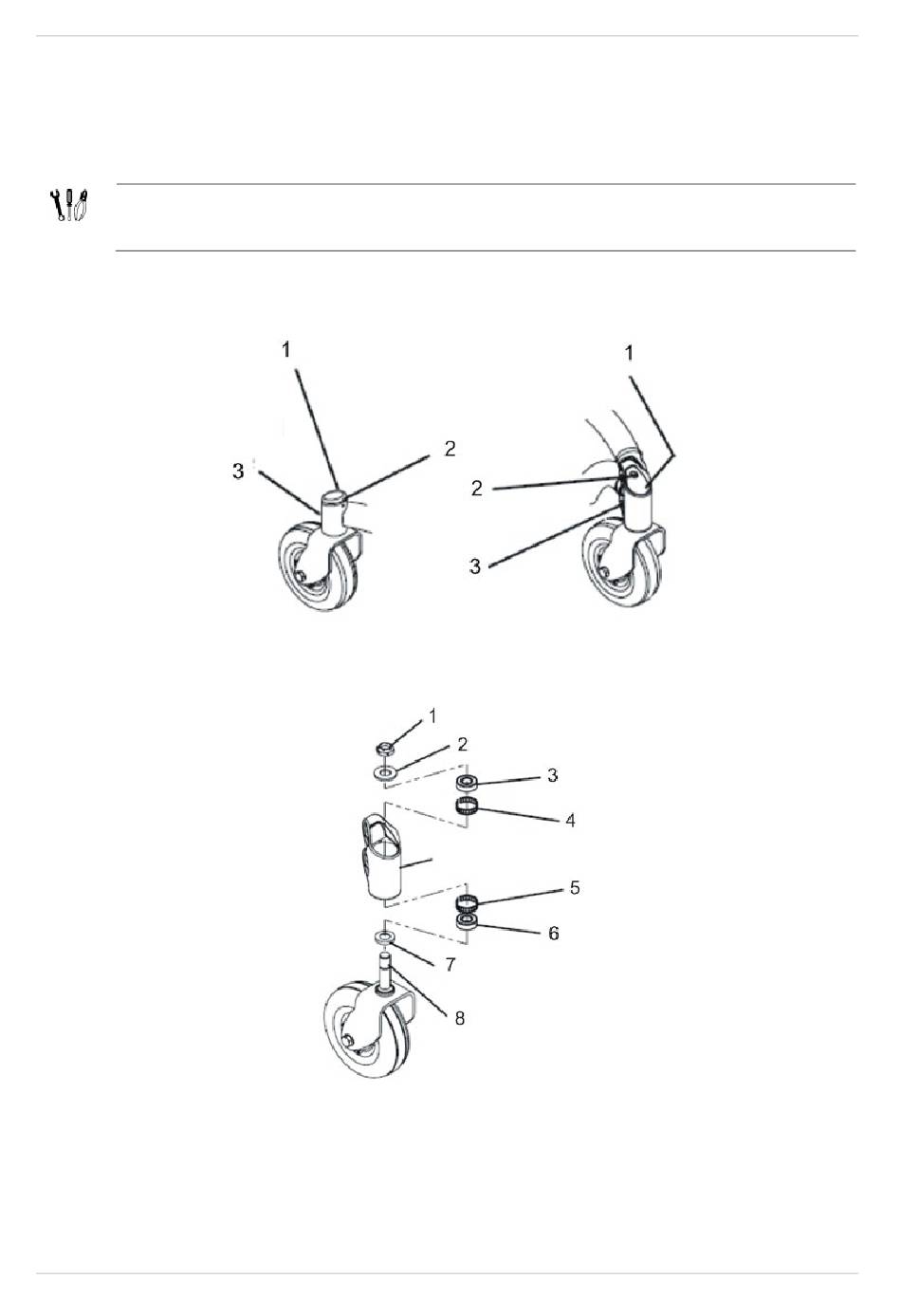 1
2
3

1
2
3

1
2
3
4
5
6
7
8