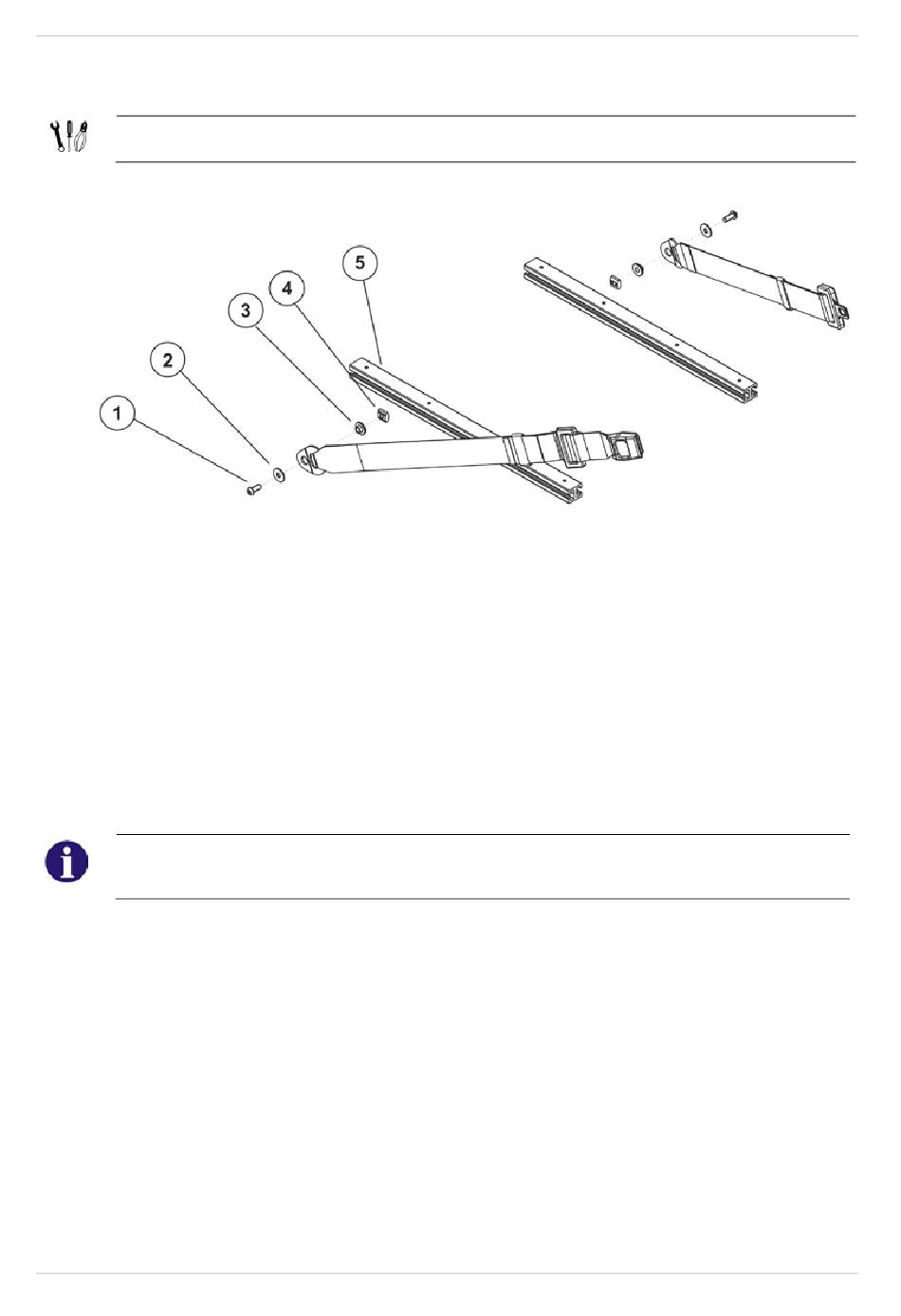 5
4
3
2
1