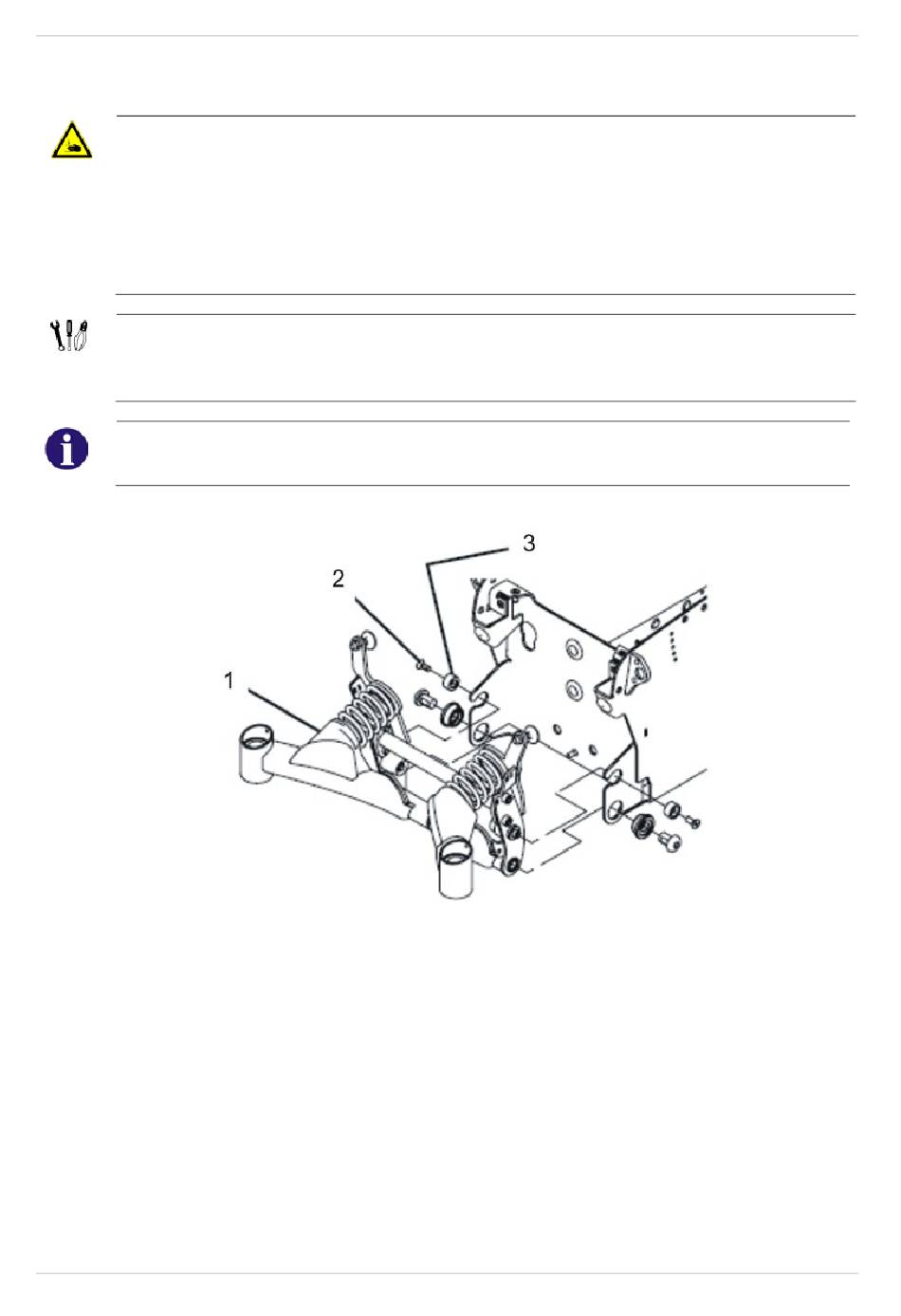 3

2

1