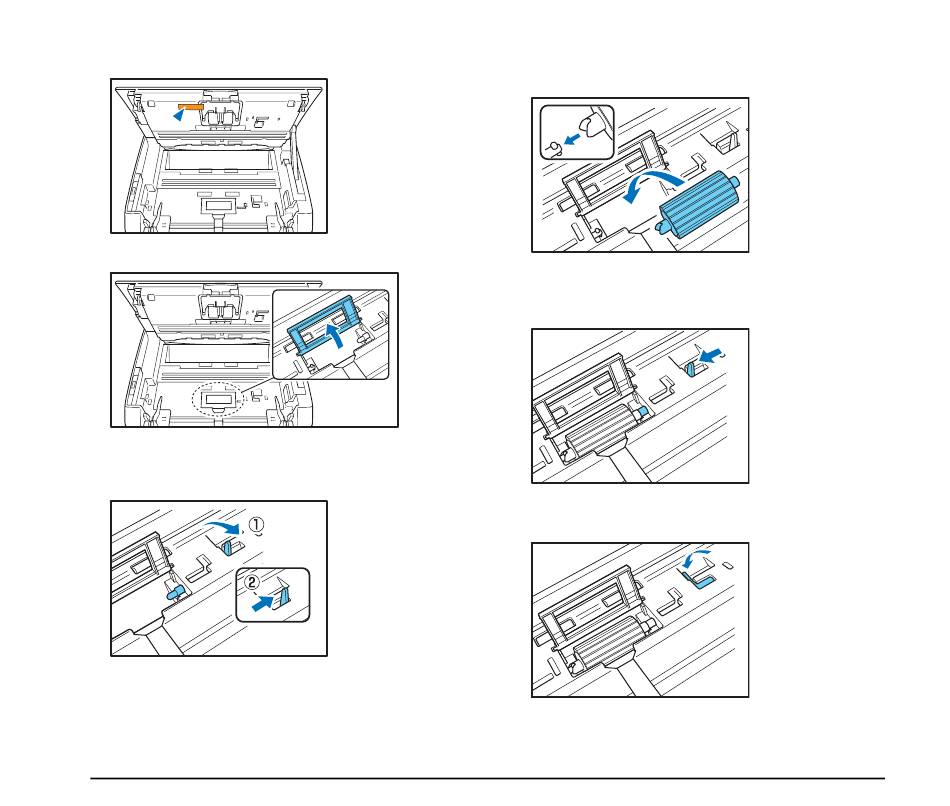 ①

②