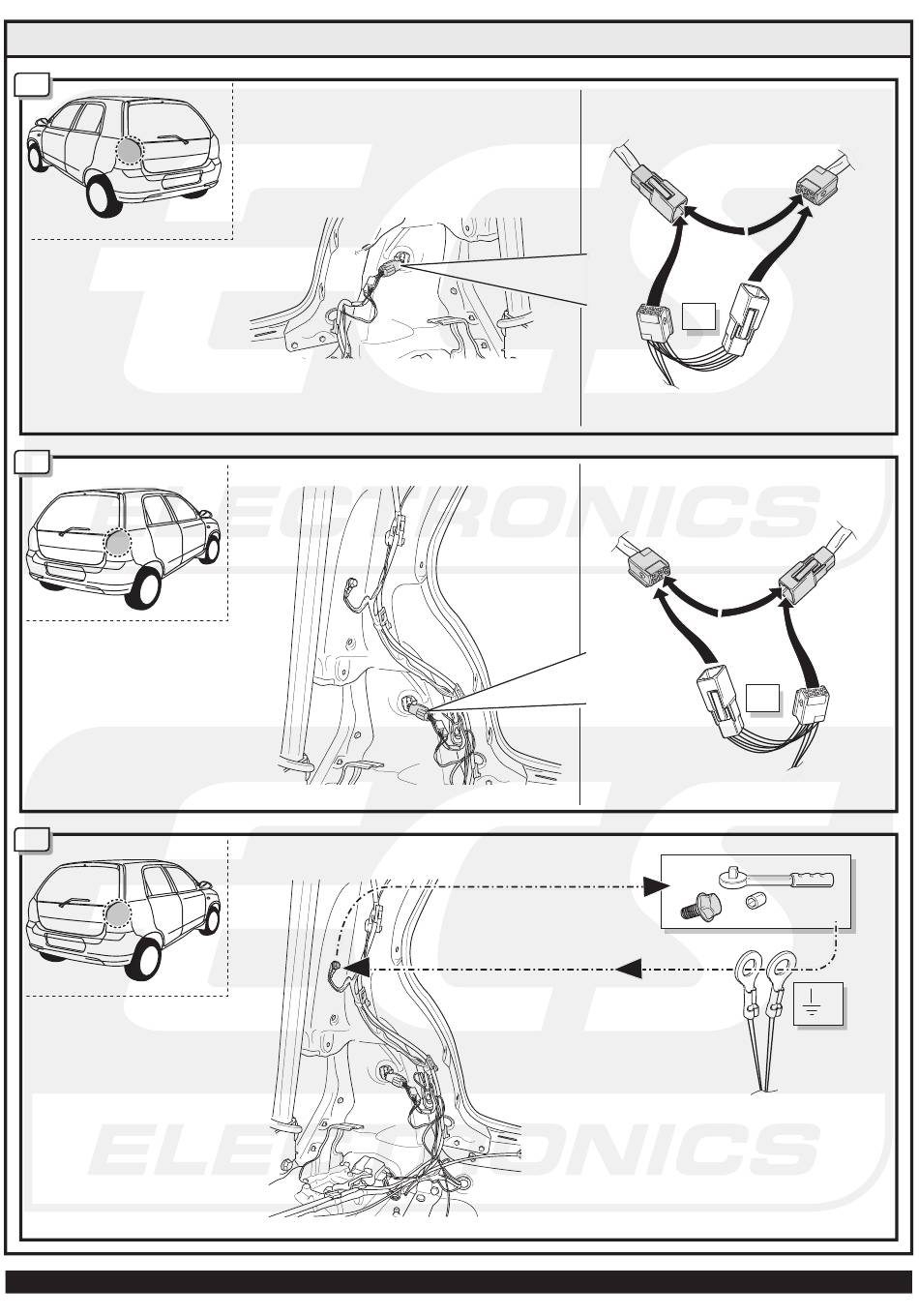 ECS
ELECTRONICS
ECS
ELECTRONICS