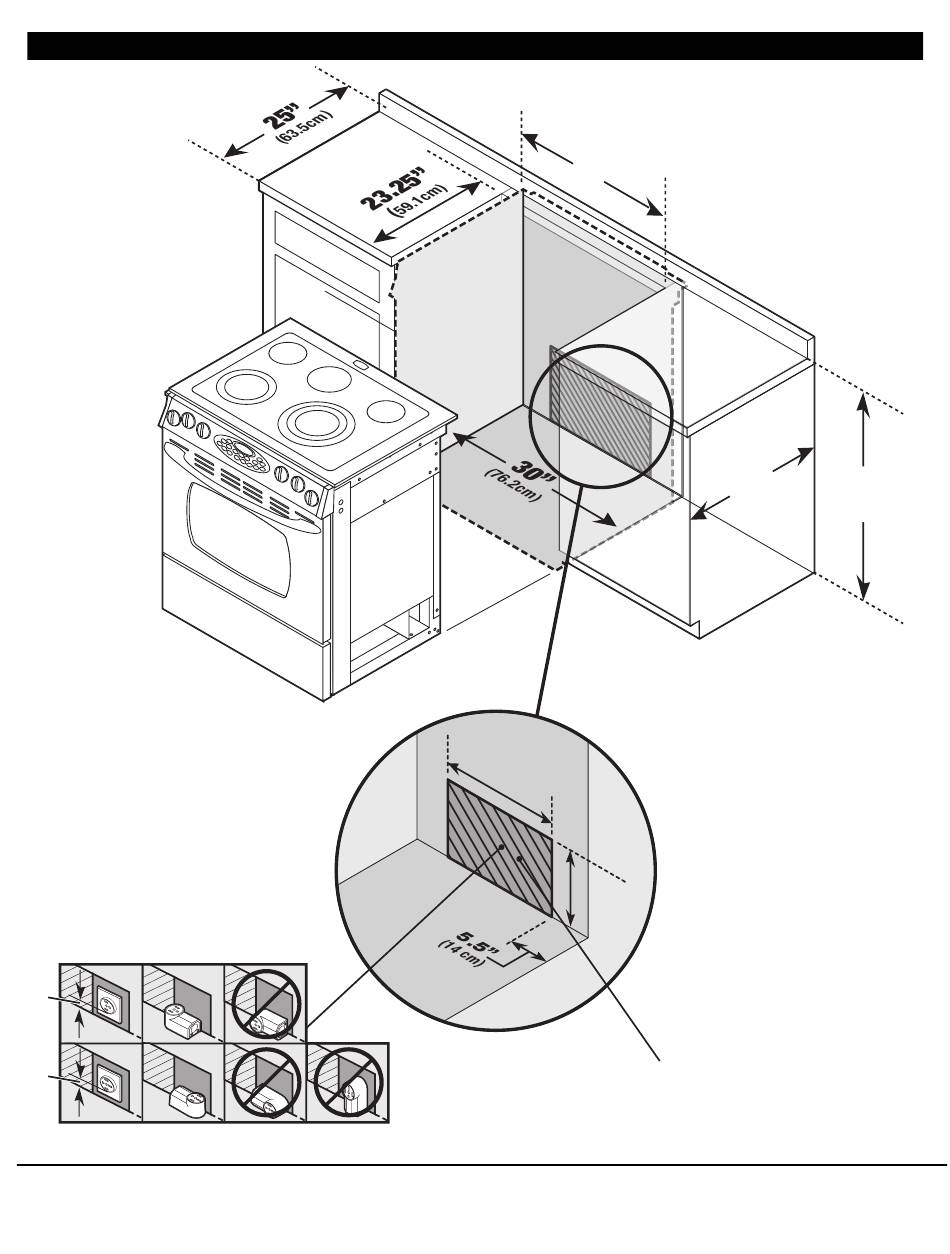 25"
(63.5cm)

23.25"
(59.1cm)

30"
(76.2cm)

5.5"
(14 cm)