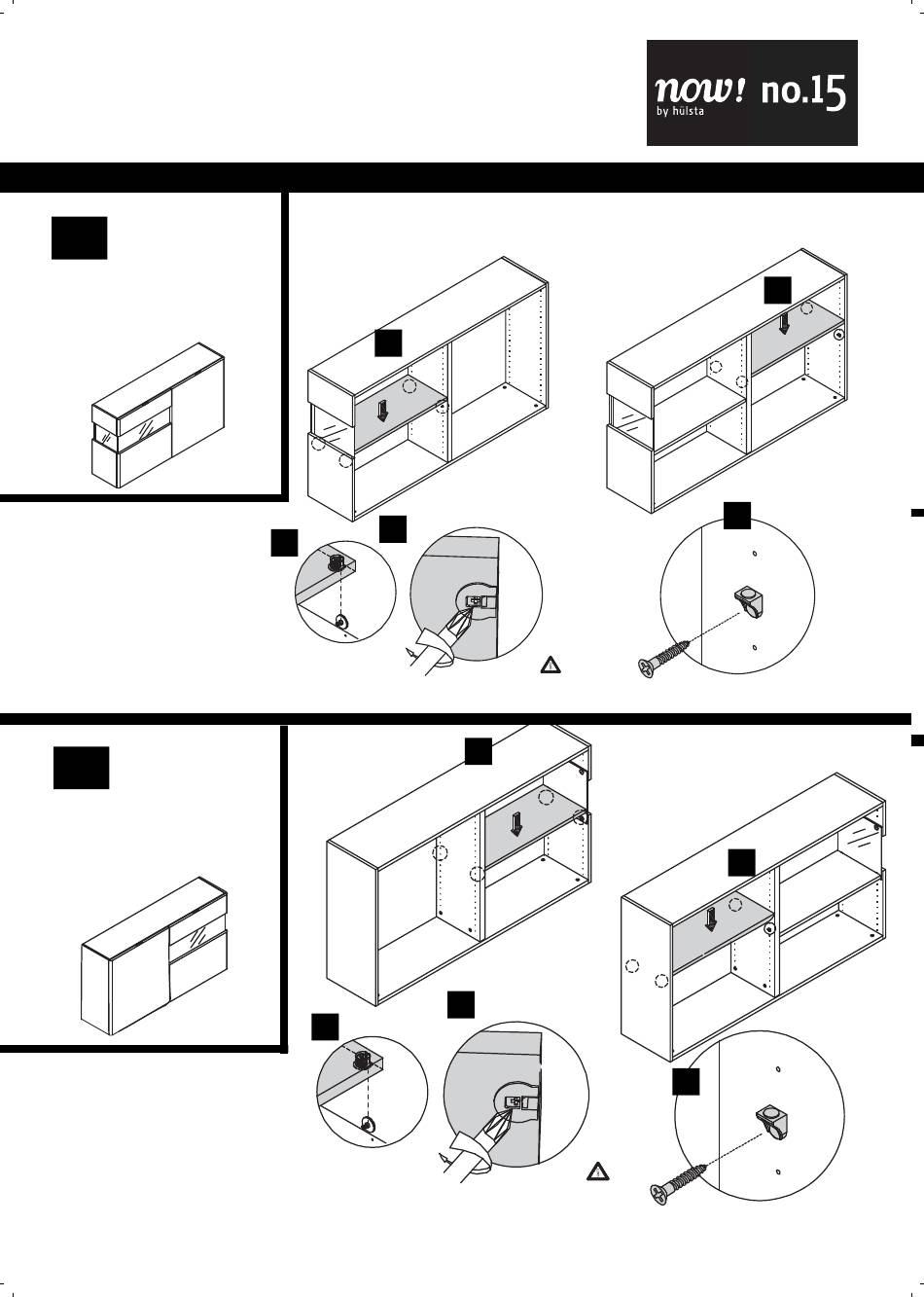 now! by hülsta no.15