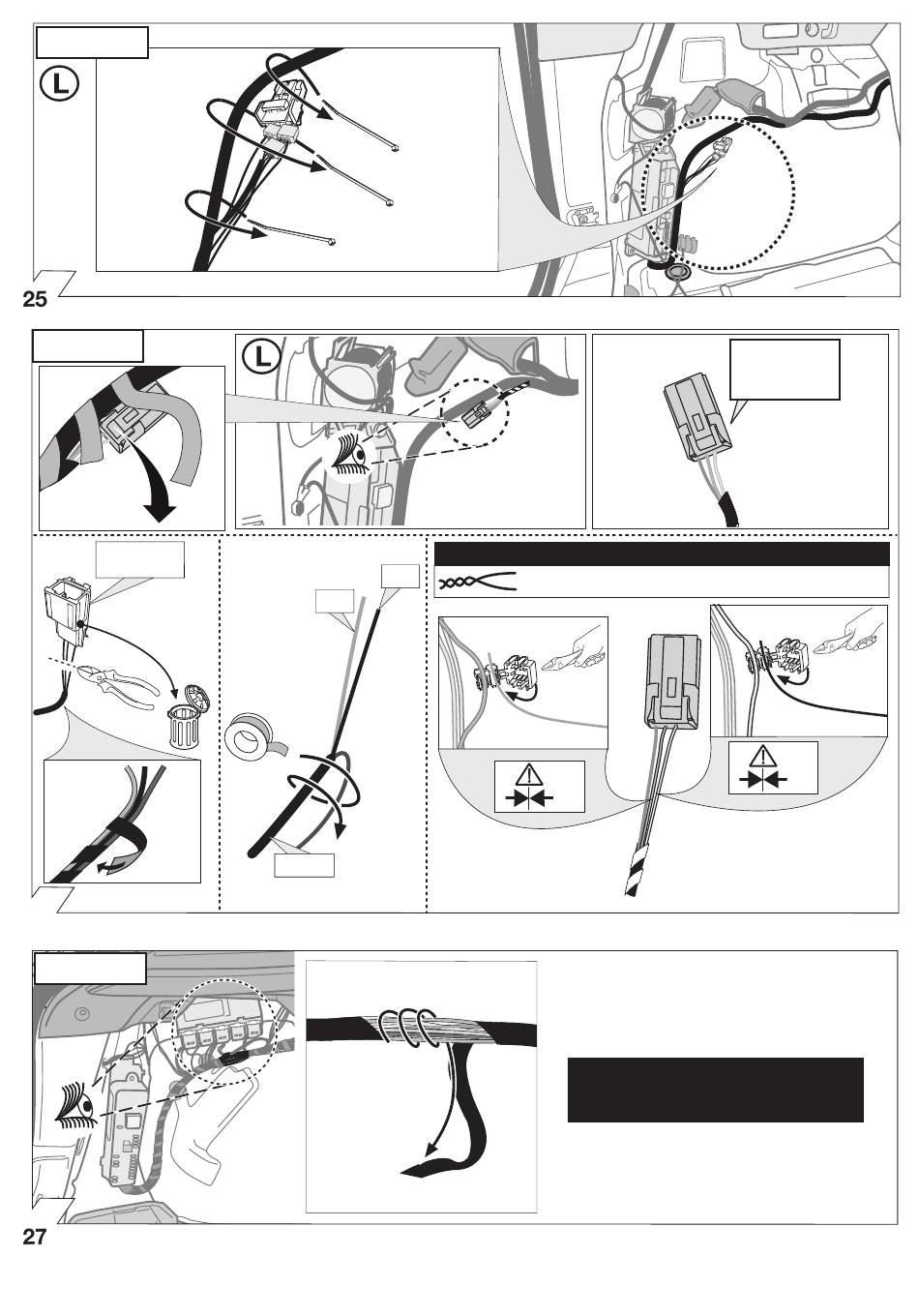 L

25

L

27