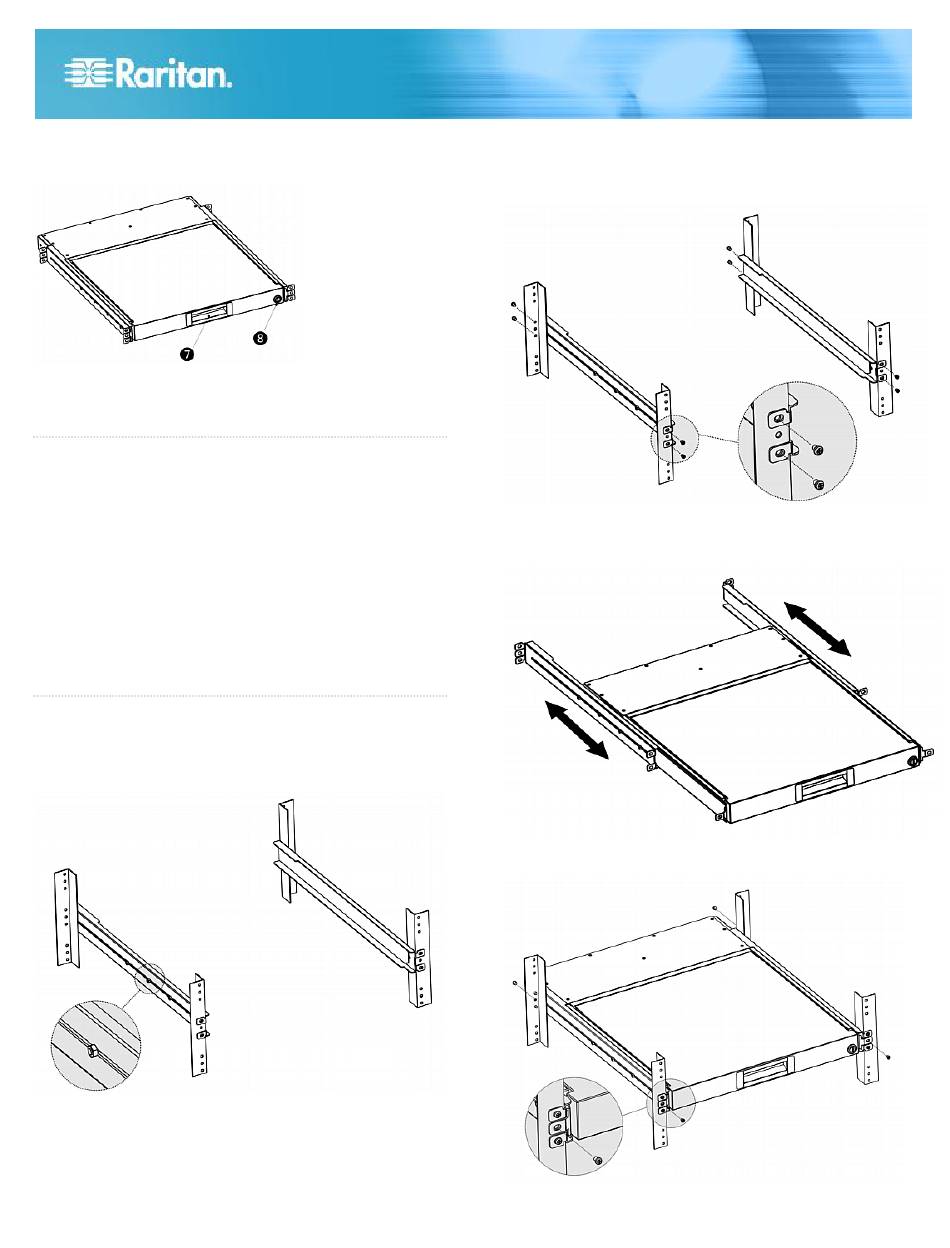 Raritan.

7

8