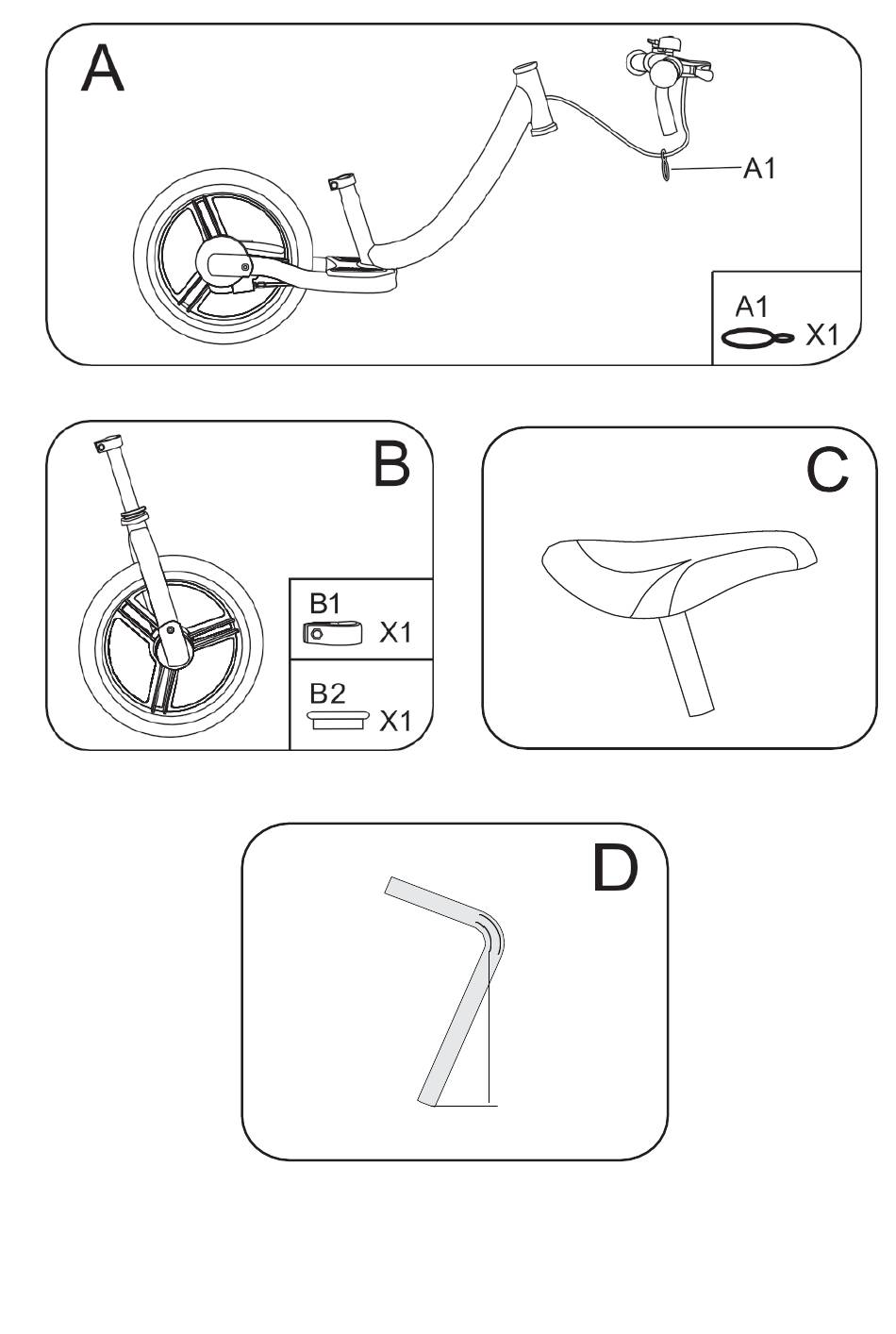 A

A1

A1
X1

B

B1
X1

B2
X1

C

D